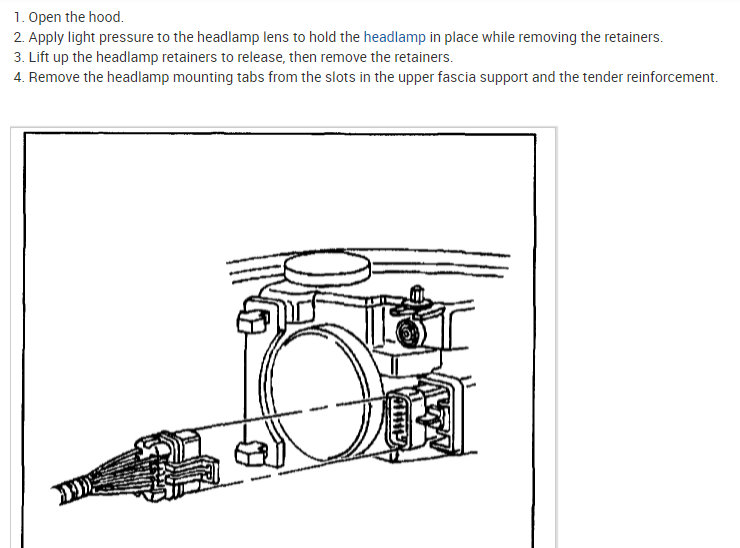 1. Open the hood.
2. Apply light pressure to the headlamp lens to hold the headlamp in place while removing the retainers.
3. Lift up the headlamp retainers to release, then remove the retainers.
4. Remove the headlamp mounting tabs from the slots in the upper fascia support and the tender reinforcement.