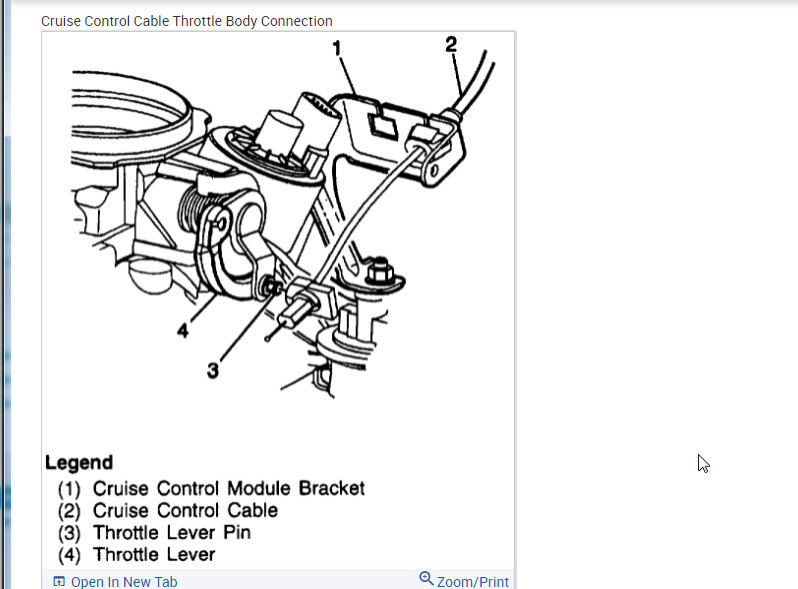 Cruise Control Cable Throttle Body Connection

1
2
4
3

Legend
(1) Cruise Control Module Bracket
(2) Cruise Control Cable
(3) Throttle Lever Pin
(4) Throttle Lever

Open In New Tab
Zoom/Print