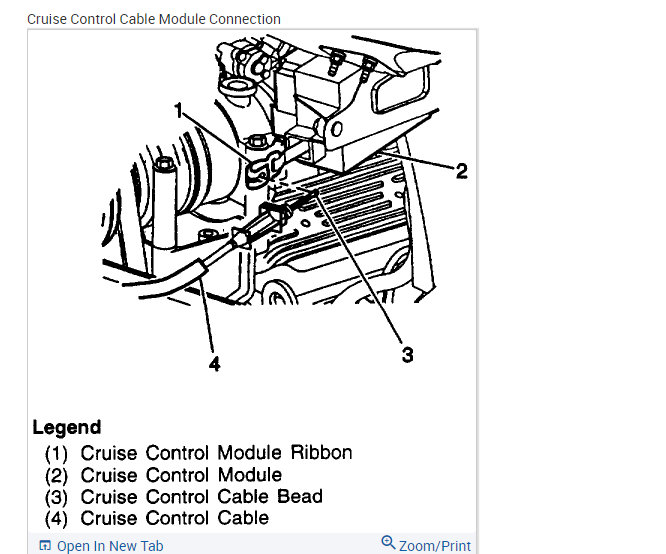 Cruise Control Cable Module Connection

1
2
3
4

Legend
(1) Cruise Control Module Ribbon
(2) Cruise Control Module
(3) Cruise Control Cable Bead
(4) Cruise Control Cable

Open In New Tab
Zoom/Print