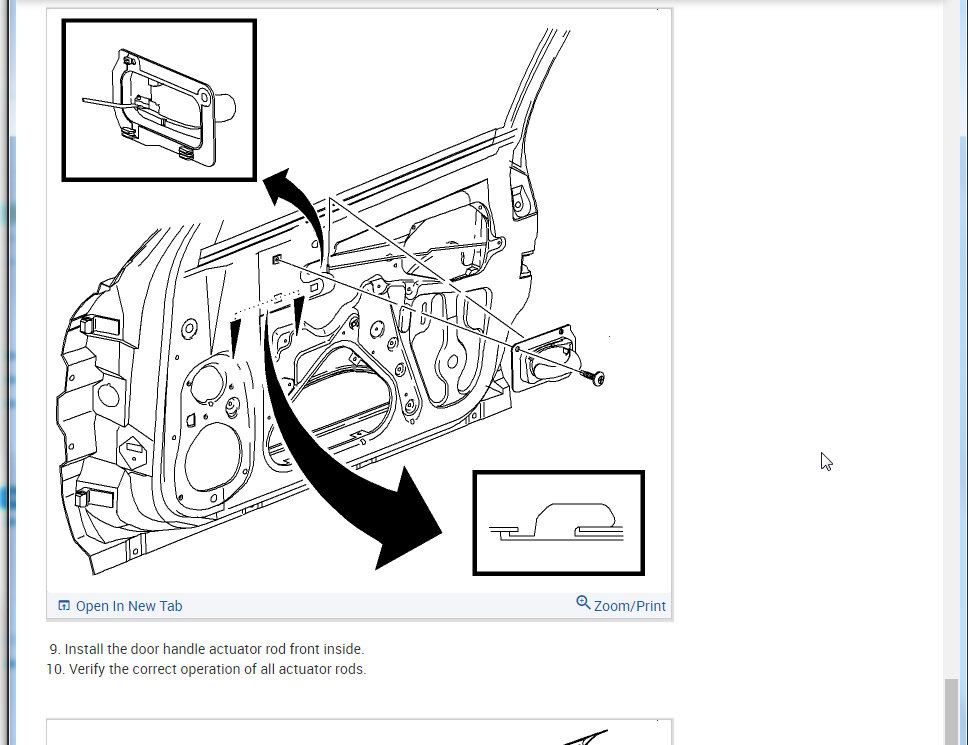 Open In New Tab

Zoom/Print

9. Install the door handle actuator rod front inside.
10. Verify the correct operation of all actuator rods.