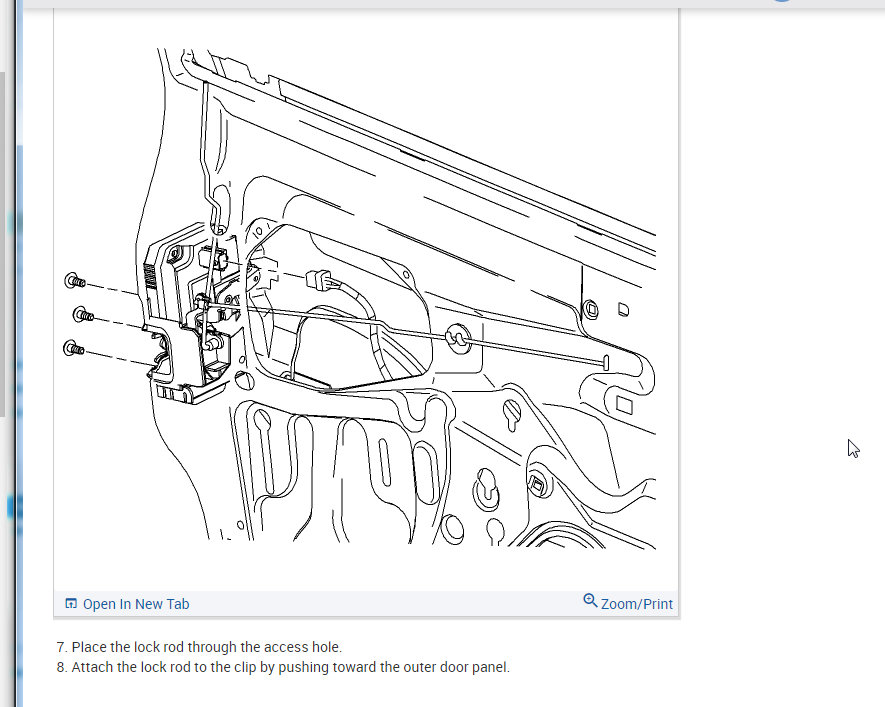 Open In New Tab

Zoom/Print

7. Place the lock rod through the access hole.
8. Attach the lock rod to the clip by pushing toward the outer door panel.