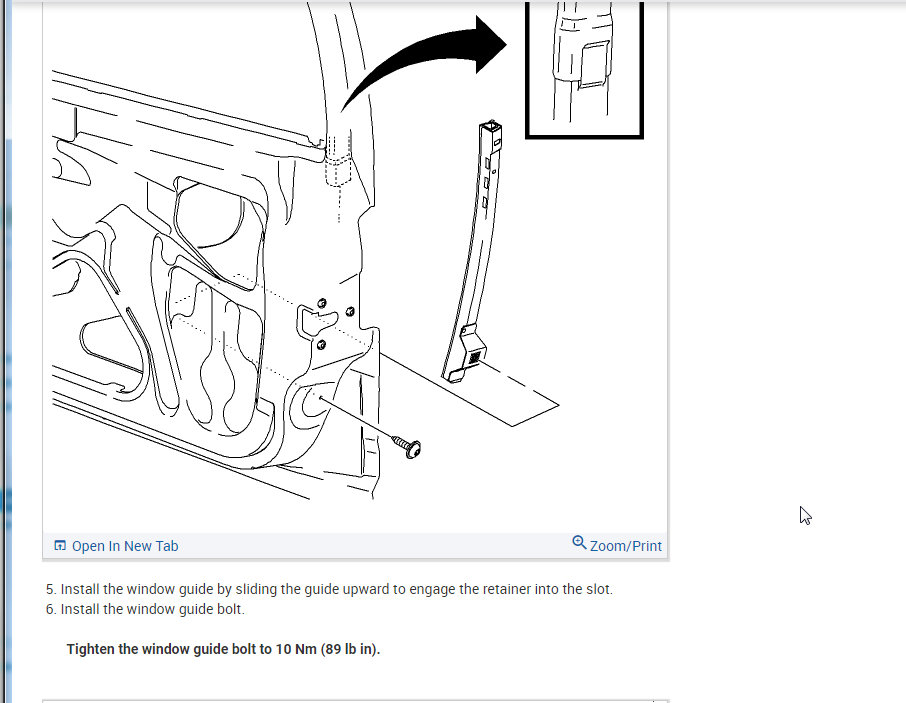 Open In New Tab

Zoom/Print

5. Install the window guide by sliding the guide upward to engage the retainer into the slot.
6. Install the window guide bolt.

Tighten the window guide bolt to 10 Nm (89 lb in).