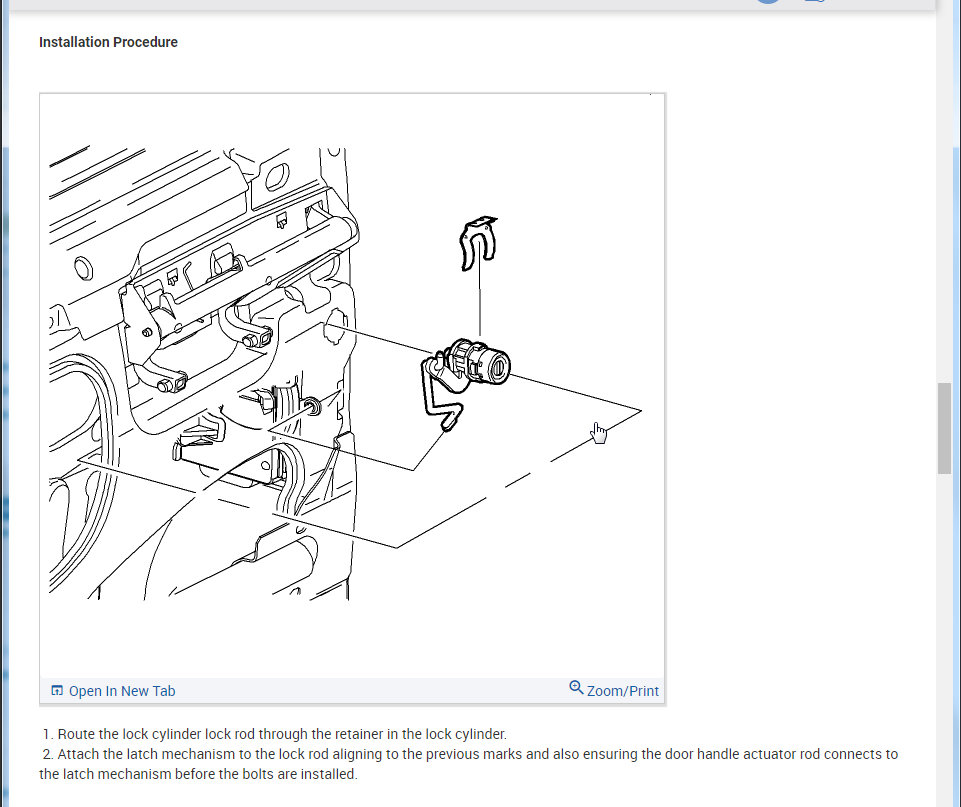 Installation Procedure

Open In New Tab

Zoom/Print

1. Route the lock cylinder lock rod through the retainer in the lock cylinder.

2. Attach the latch mechanism to the lock rod aligning to the previous marks and also ensuring the door handle actuator rod connects to the latch mechanism before the bolts are installed.