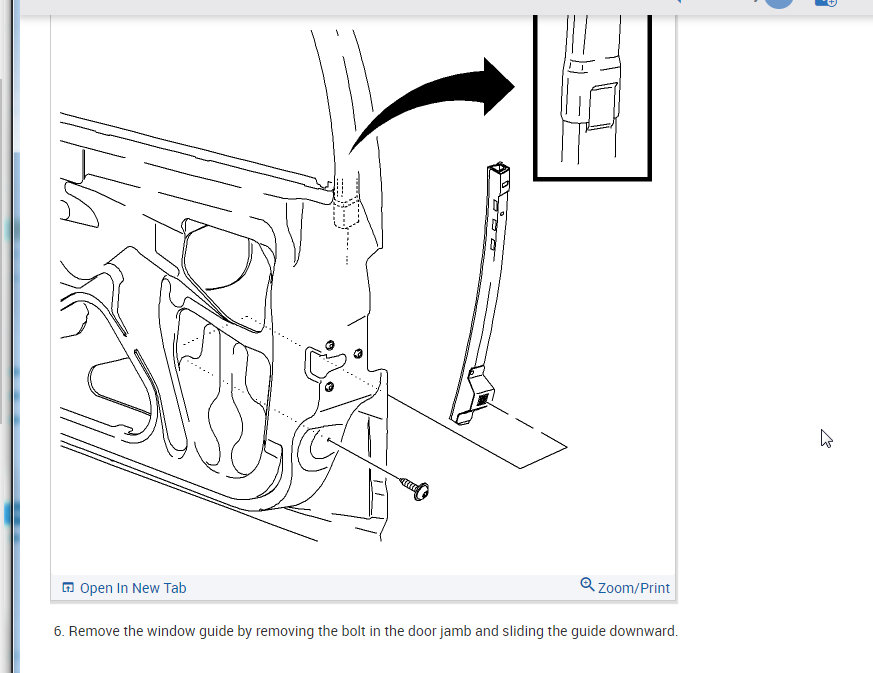 Open In New Tab

Zoom/Print

6. Remove the window guide by removing the bolt in the door jamb and sliding the guide downward.