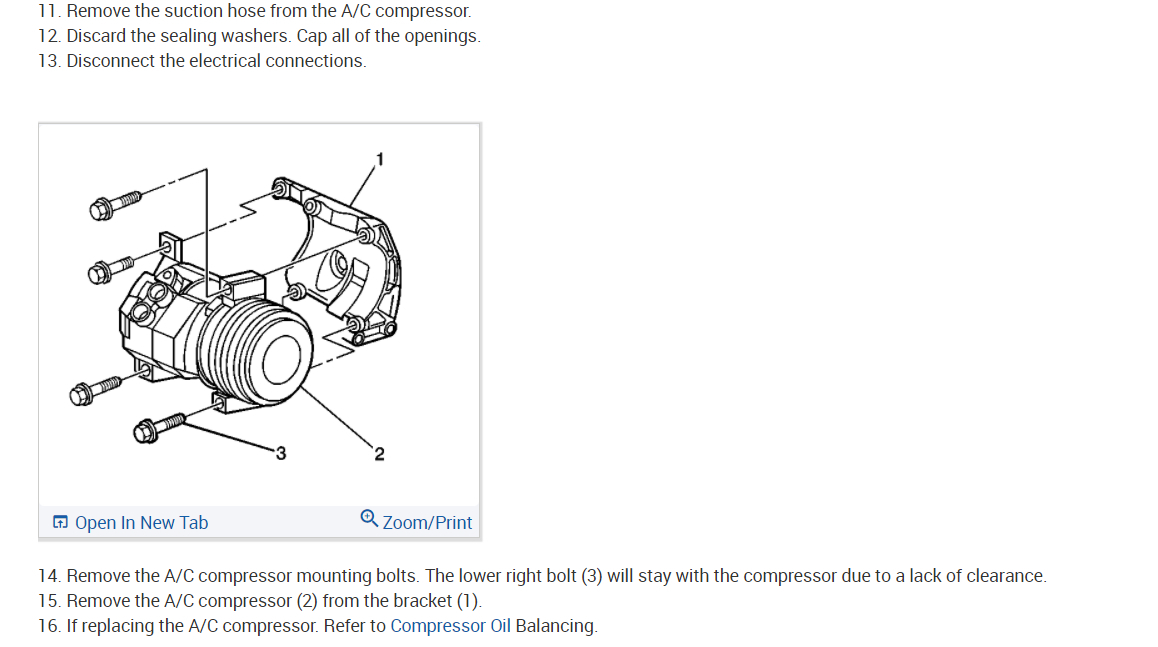 11. Remove the suction hose from the A/C compressor.
12. Discard the sealing washers. Cap all of the openings.
13. Disconnect the electrical connections.

1

3

2

Open In New Tab

Zoom/Print

14. Remove the A/C compressor mounting bolts. The lower right bolt (3) will stay with the compressor due to a lack of clearance.
15. Remove the A/C compressor (2) from the bracket (1).
16. If replacing the A/C compressor. Refer to Compressor Oil Balancing.