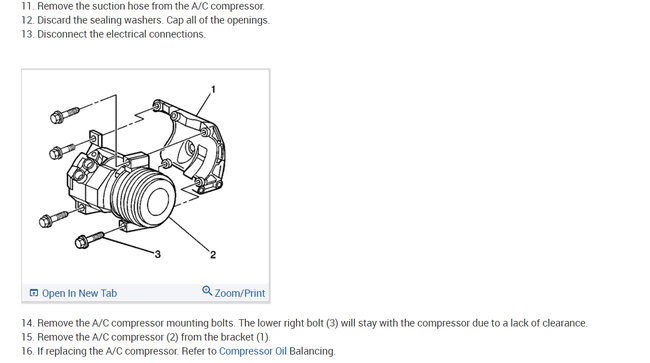 11. Remove the suction hose from the A/C compressor.
12. Discard the sealing washers. Cap all of the openings.
13. Disconnect the electrical connections.

1
3
2

Open In New Tab
Zoom/Print

14. Remove the A/C compressor mounting bolts. The lower right bolt (3) will stay with the compressor due to a lack of clearance.
15. Remove the A/C compressor (2) from the bracket (1).
16. If replacing the A/C compressor. Refer to Compressor Oil Balancing.