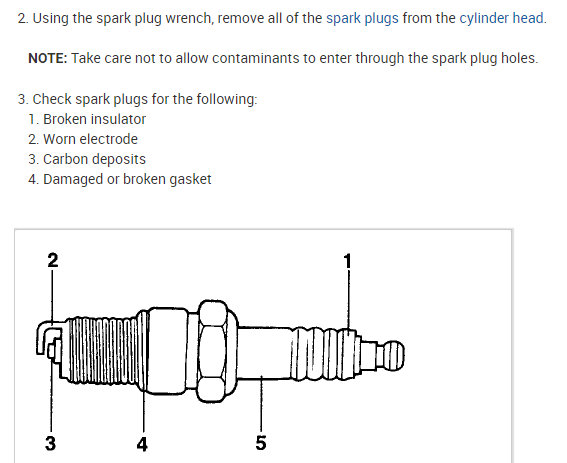 2. Using the spark plug wrench, remove all of the spark plugs from the cylinder head.

NOTE: Take care not to allow contaminants to enter through the spark plug holes.

3. Check spark plugs for the following:
1. Broken insulator
2. Worn electrode
3. Carbon deposits
4. Damaged or broken gasket

2
1
3
4
5