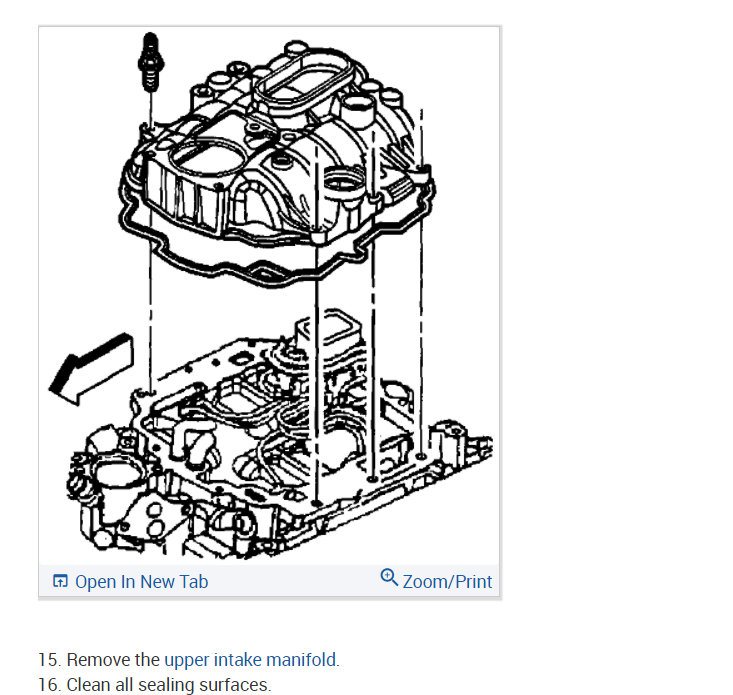 Open In New Tab

Zoom/Print

15. Remove the upper intake manifold.
16. Clean all sealing surfaces.