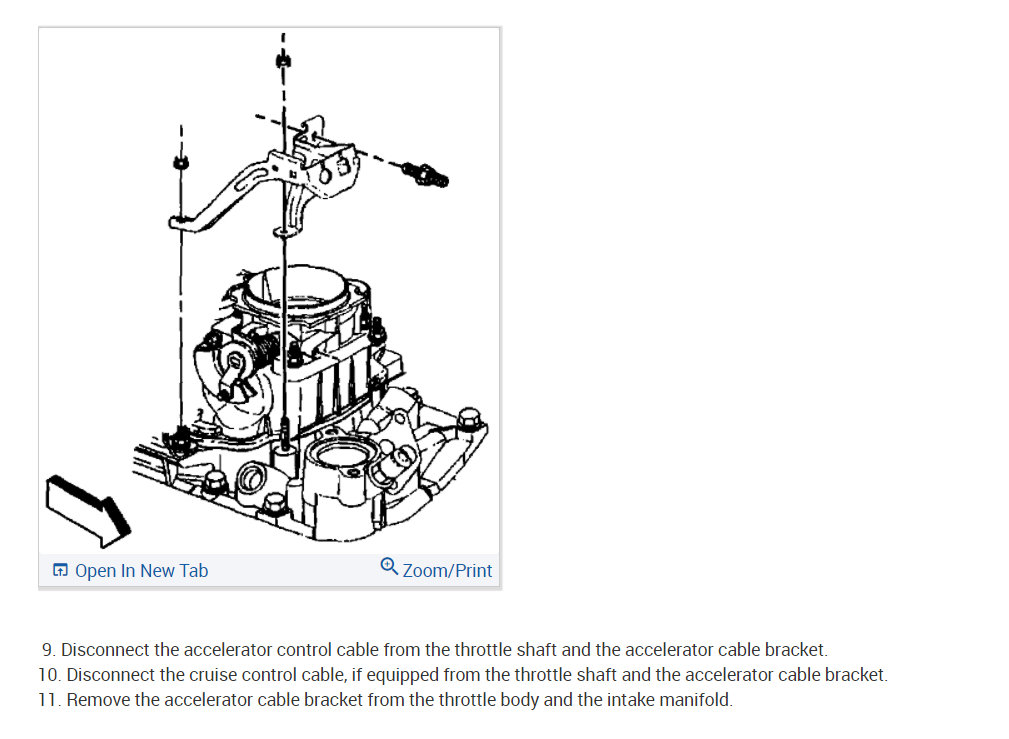 Open In New Tab
Zoom/Print

9. Disconnect the accelerator control cable from the throttle shaft and the accelerator cable bracket.
10. Disconnect the cruise control cable, if equipped from the throttle shaft and the accelerator cable bracket.
11. Remove the accelerator cable bracket from the throttle body and the intake manifold.