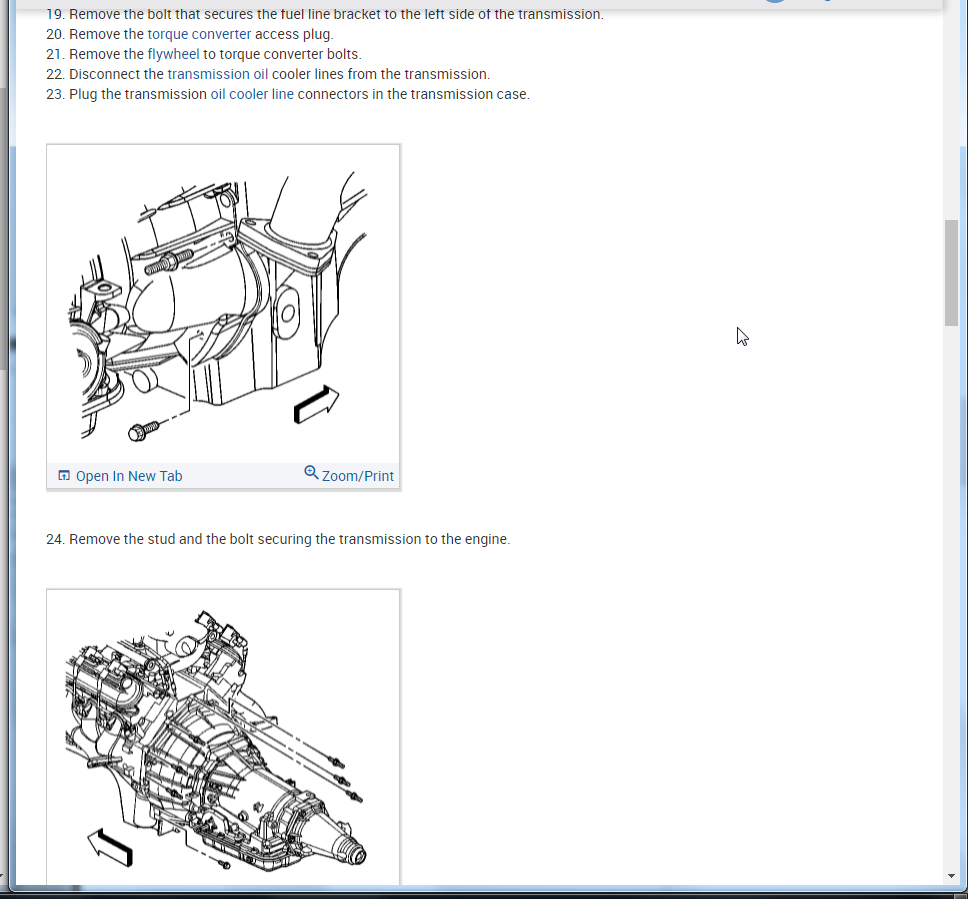 19. Remove the bolt that secures the fuel line bracket to the left side of the transmission.
20. Remove the torque converter access plug.
21. Remove the flywheel to torque converter bolts.
22. Disconnect the transmission oil cooler lines from the transmission.
23. Plug the transmission oil cooler line connectors in the transmission case.

Open In New Tab Zoom/Print

24. Remove the stud and the bolt securing the transmission to the engine.