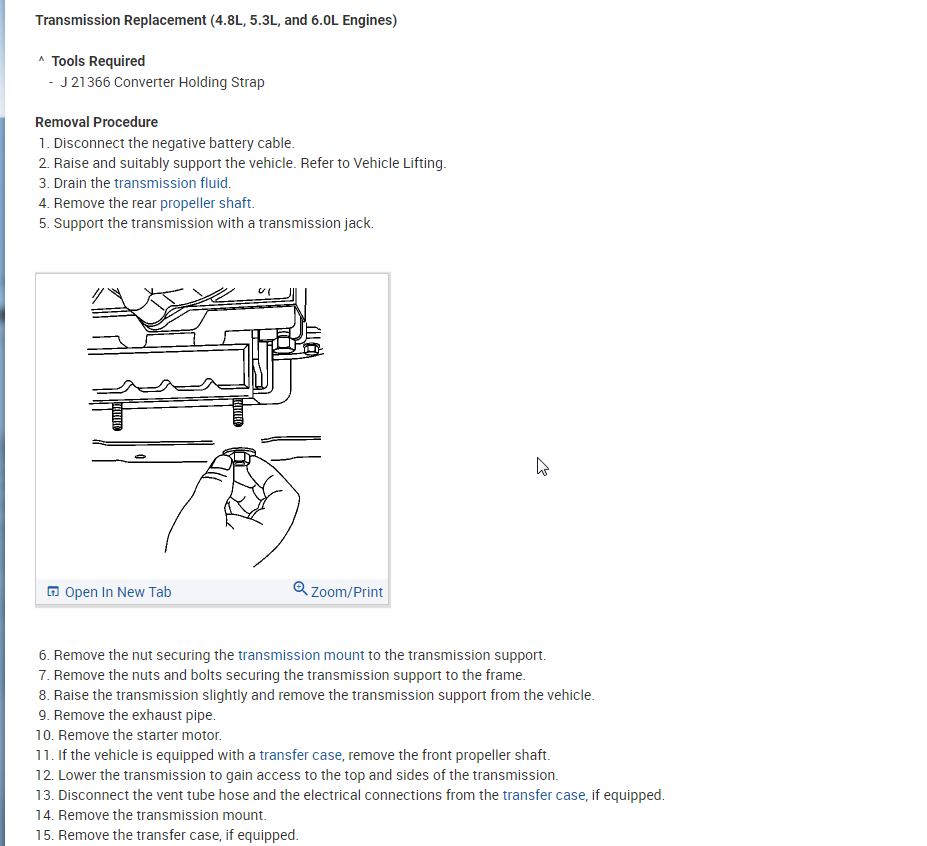 Transmission Replacement (4.8L, 5.3L, and 6.0L Engines)

^ Tools Required
- J 21366 Converter Holding Strap

Removal Procedure
1. Disconnect the negative battery cable.
2. Raise and suitably support the vehicle. Refer to Vehicle Lifting.
3. Drain the transmission fluid.
4. Remove the rear propeller shaft.
5. Support the transmission with a transmission jack.

Open In New Tab
Zoom/Print

6. Remove the nut securing the transmission mount to the transmission support.
7. Remove the nuts and bolts securing the transmission support to the frame.
8. Raise the transmission slightly and remove the transmission support from the vehicle.
9. Remove the exhaust pipe.
10. Remove the starter motor.
11. If the vehicle is equipped with a transfer case, remove the front propeller shaft.
12. Lower the transmission to gain access to the top and sides of the transmission.
13. Disconnect the vent tube hose and the electrical connections from the transfer case, if equipped.
14. Remove the transmission mount.
15. Remove the transfer case, if equipped.