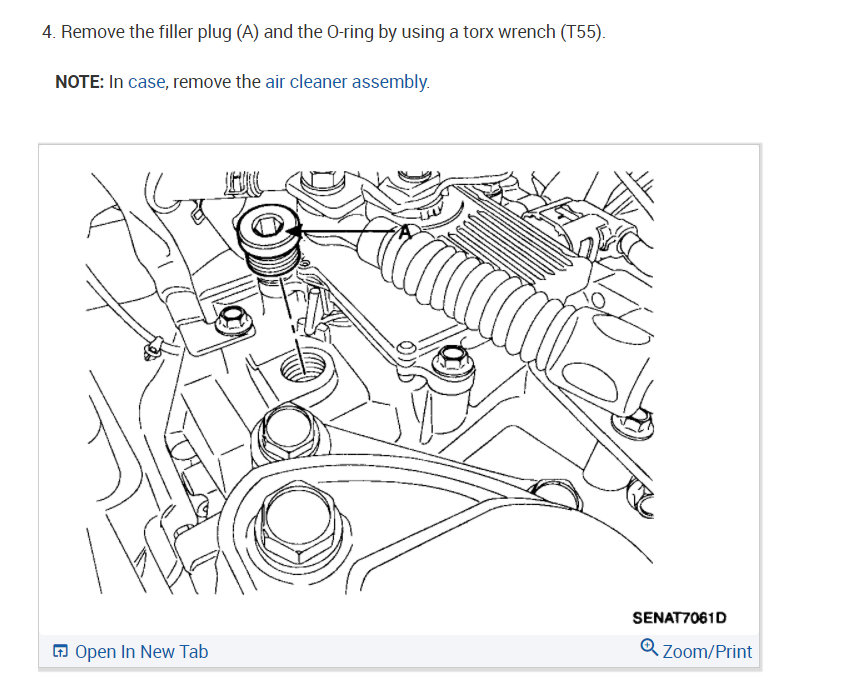 4. Remove the filler plug (A) and the O-ring by using a torx wrench (T55).

NOTE: In case, remove the air cleaner assembly.

A

SENAT7061D

Open In New Tab

Zoom/Print