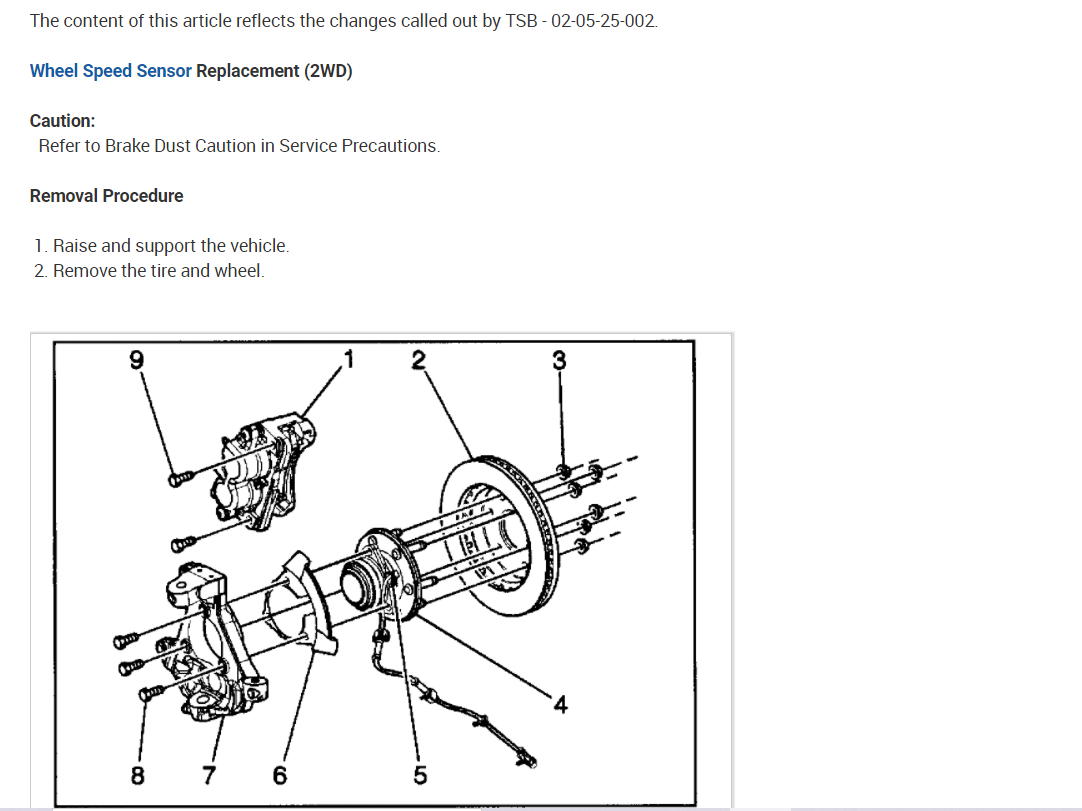 The content of this article reflects the changes called out by TSB - 02-05-25-002.

Wheel Speed Sensor Replacement (2WD)

Caution:
Refer to Brake Dust Caution in Service Precautions.

Removal Procedure

1. Raise and support the vehicle.
2. Remove the tire and wheel.

9
1
2
3
4
8
7
6
5