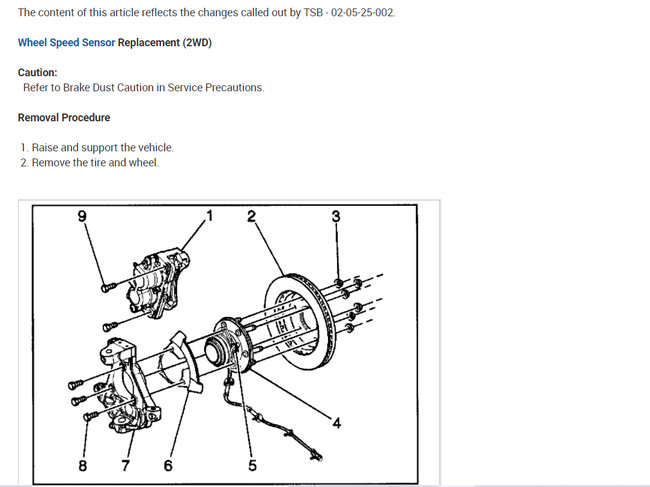 The content of this article reflects the changes called out by TSB - 02-05-25-002.

Wheel Speed Sensor Replacement (2WD)

Caution:
Refer to Brake Dust Caution in Service Precautions.

Removal Procedure

1. Raise and support the vehicle.
2. Remove the tire and wheel.

9
1
2
3
4
8
7
6
5