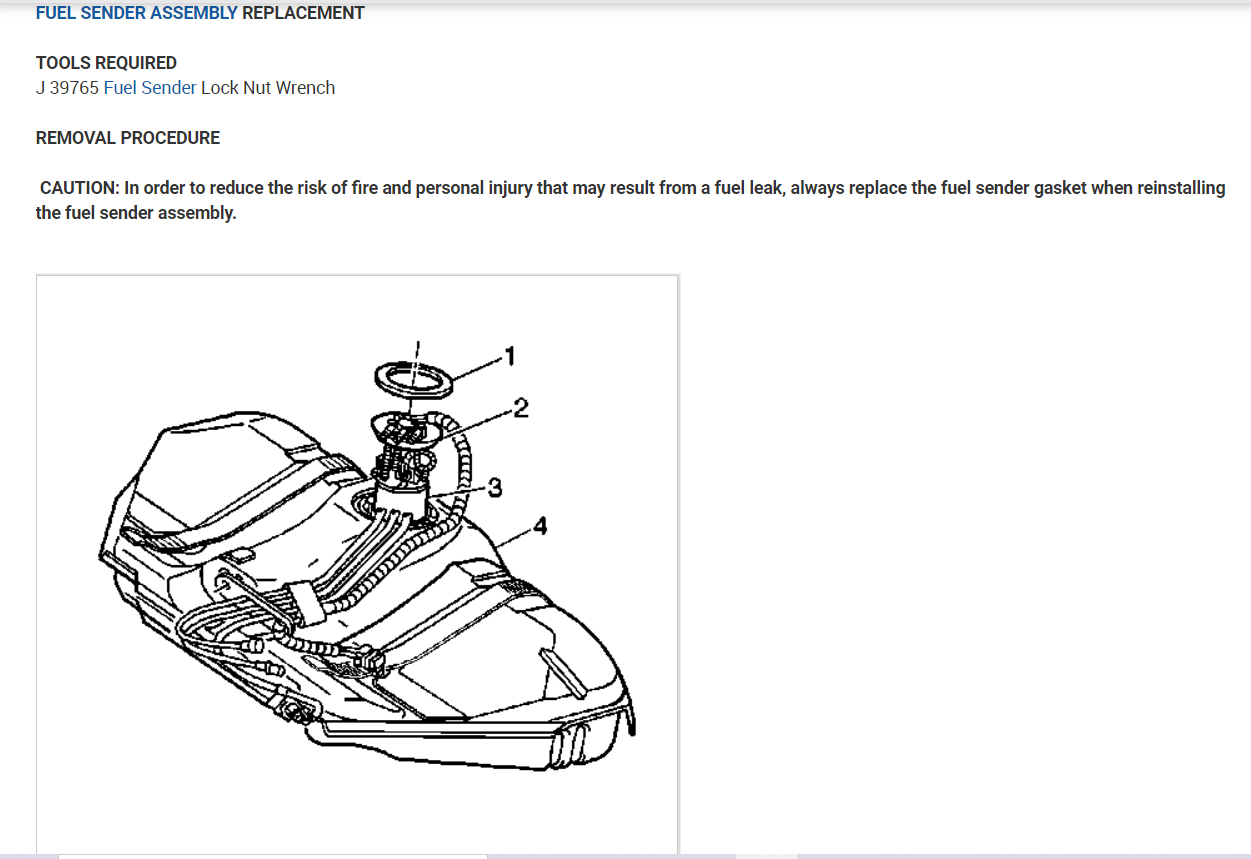 FUEL SENDER ASSEMBLY REPLACEMENT

TOOLS REQUIRED
J 39765 Fuel Sender Lock Nut Wrench

REMOVAL PROCEDURE

CAUTION: In order to reduce the risk of fire and personal injury that may result from a fuel leak, always replace the fuel sender gasket when reinstalling the fuel sender assembly.

1
2
3
4