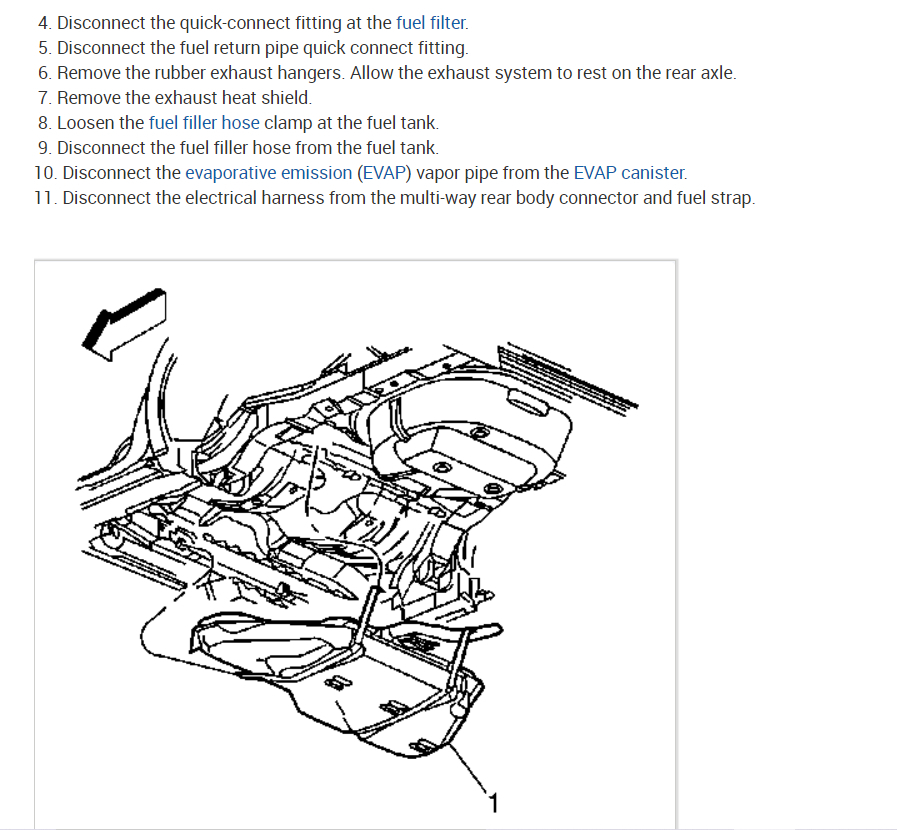 4. Disconnect the quick-connect fitting at the fuel filter.
5. Disconnect the fuel return pipe quick connect fitting.
6. Remove the rubber exhaust hangers. Allow the exhaust system to rest on the rear axle.
7. Remove the exhaust heat shield.
8. Loosen the fuel filler hose clamp at the fuel tank.
9. Disconnect the fuel filler hose from the fuel tank.
10. Disconnect the evaporative emission (EVAP) vapor pipe from the EVAP canister.
11. Disconnect the electrical harness from the multi-way rear body connector and fuel strap.

1