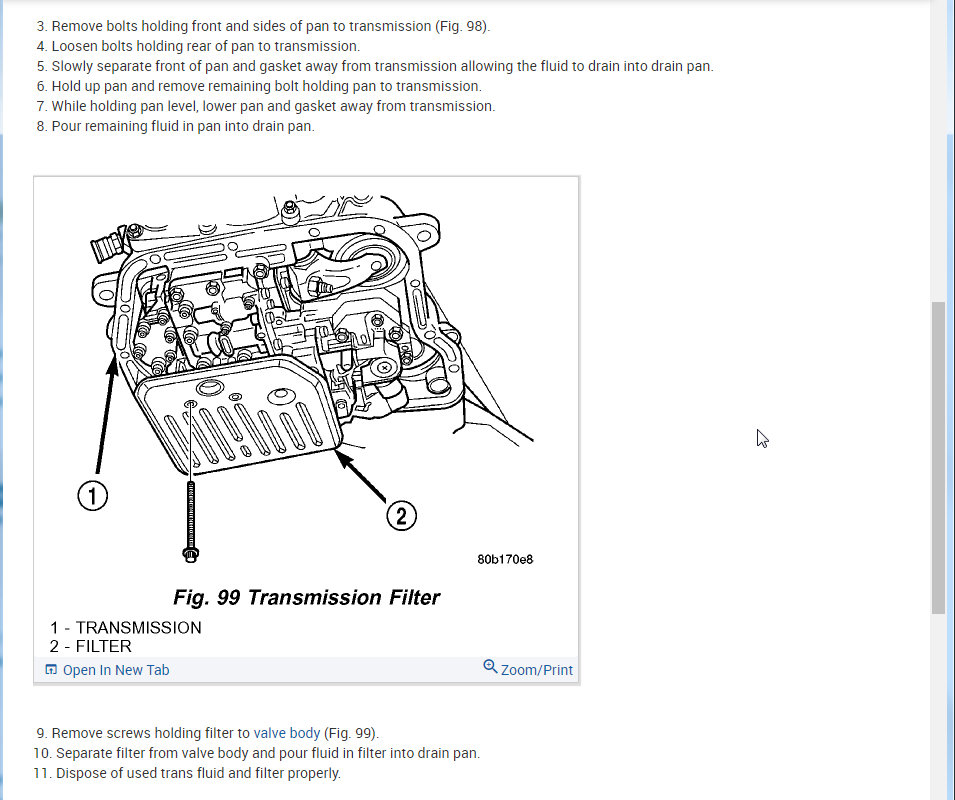 3. Remove bolts holding front and sides of pan to transmission (Fig. 98).
4. Loosen bolts holding rear of pan to transmission.
5. Slowly separate front of pan and gasket away from transmission allowing the fluid to drain into drain pan.
6. Hold up pan and remove remaining bolt holding pan to transmission.
7. While holding pan level, lower pan and gasket away from transmission.
8. Pour remaining fluid in pan into drain pan.

1

2

80b170e8

Fig. 99 Transmission Filter

1 - TRANSMISSION
2 - FILTER

Open In New Tab

Zoom/Print

9. Remove screws holding filter to valve body (Fig. 99).
10. Separate filter from valve body and pour fluid in filter into drain pan.
11. Dispose of used trans fluid and filter properly.