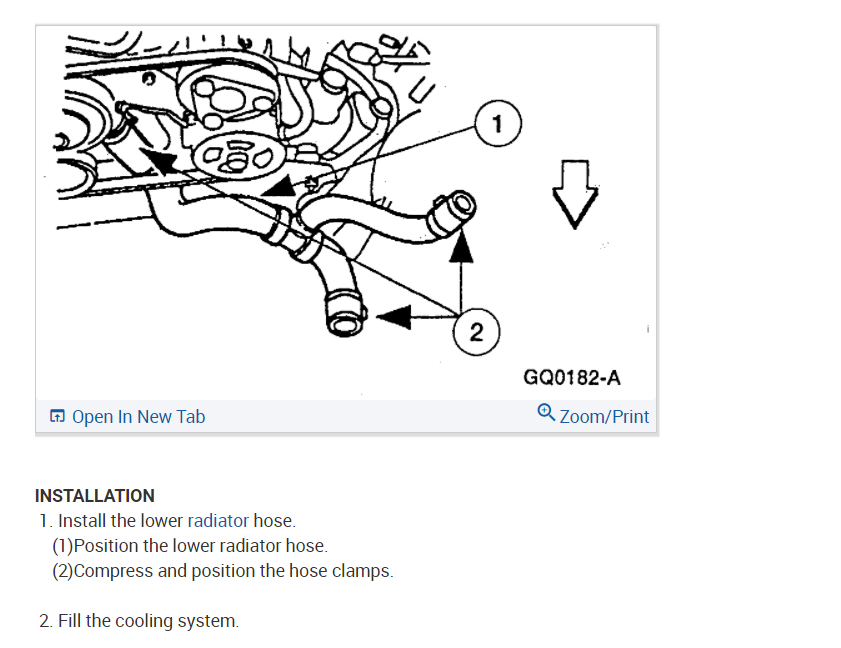 1

2

GQ0182-A

Open In New Tab

Zoom/Print

INSTALLATION

1. Install the lower radiator hose.
(1)Position the lower radiator hose.
(2)Compress and position the hose clamps.

2. Fill the cooling system.