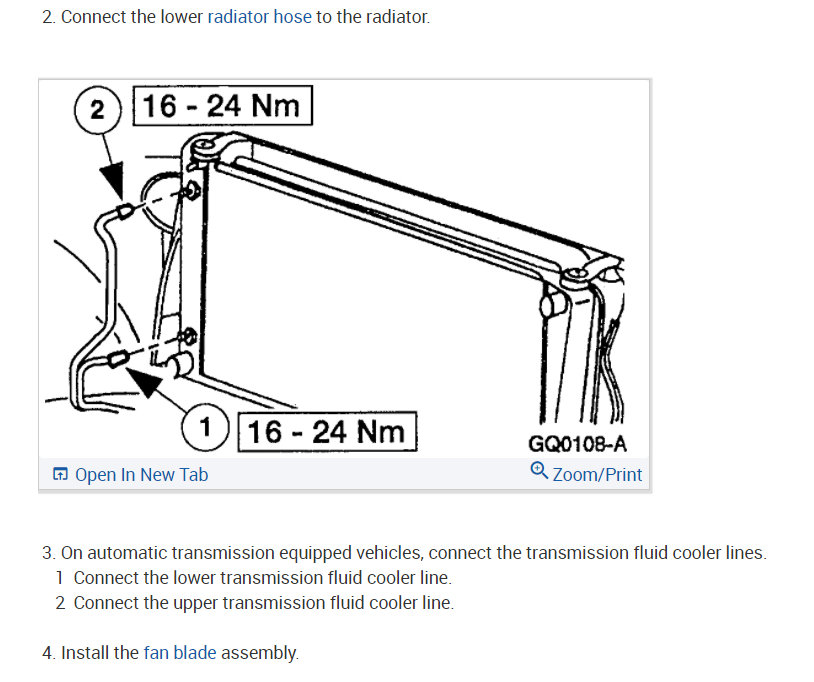 2. Connect the lower radiator hose to the radiator.

2
16 - 24 Nm

1
16 - 24 Nm

GQ0108-A

Open In New Tab

Zoom/Print

3. On automatic transmission equipped vehicles, connect the transmission fluid cooler lines.
1 Connect the lower transmission fluid cooler line.
2 Connect the upper transmission fluid cooler line.

4. Install the fan blade assembly.