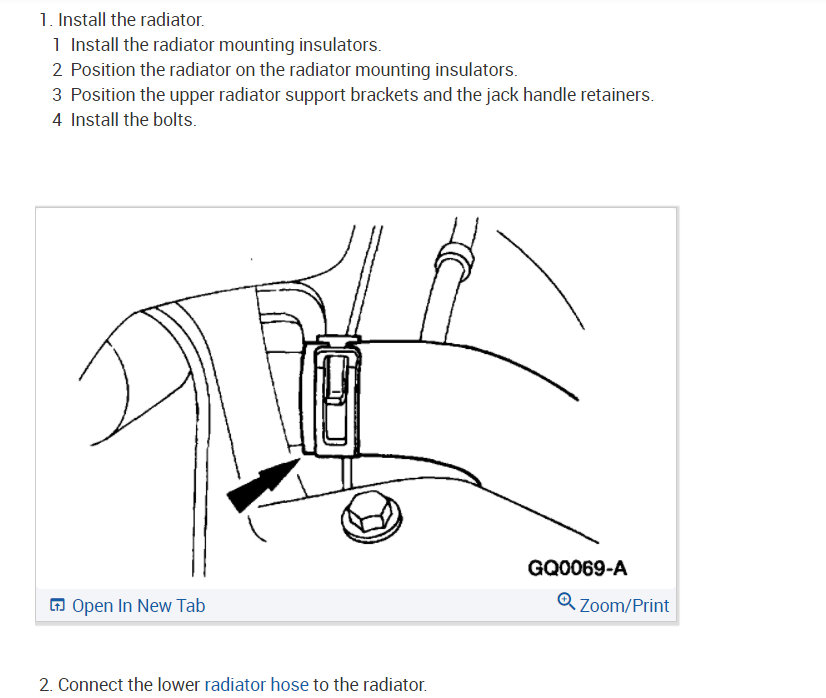 1. Install the radiator.
1 Install the radiator mounting insulators.
2 Position the radiator on the radiator mounting insulators.
3 Position the upper radiator support brackets and the jack handle retainers.
4 Install the bolts.

GQ0069-A

Open In New Tab
Zoom/Print

2. Connect the lower radiator hose to the radiator.