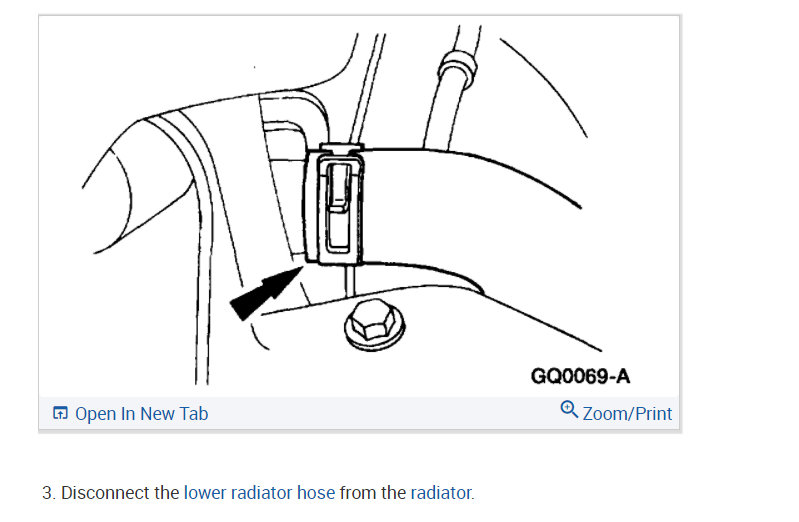 GQ0069-A

Open In New Tab

Zoom/Print

3. Disconnect the lower radiator hose from the radiator.