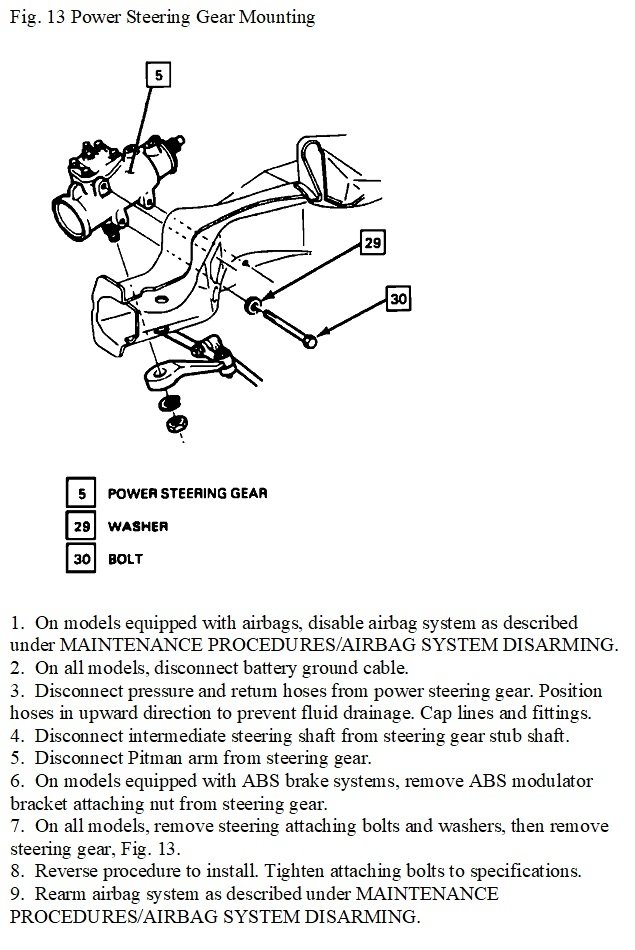 Fig. 13 Power Steering Gear Mounting

5

29

30

5 POWER STEERING GEAR
29 WASHER
30 BOLT

1. On models equipped with airbags, disable airbag system as described under MAINTENANCE PROCEDURES/AIRBAG SYSTEM DISARMING.
2. On all models, disconnect battery ground cable.
3. Disconnect pressure and return hoses from power steering gear. Position hoses in upward direction to prevent fluid drainage. Cap lines and fittings.
4. Disconnect intermediate steering shaft from steering gear stub shaft.
5. Disconnect Pitman arm from steering gear.
6. On models equipped with ABS brake systems, remove ABS modulator bracket attaching nut from steering gear.
7. On all models, remove steering attaching bolts and washers, then remove steering gear, Fig. 13.
8. Reverse procedure to install. Tighten attaching bolts to specifications.
9. Rearm airbag system as described under MAINTENANCE PROCEDURES/AIRBAG SYSTEM DISARMING.