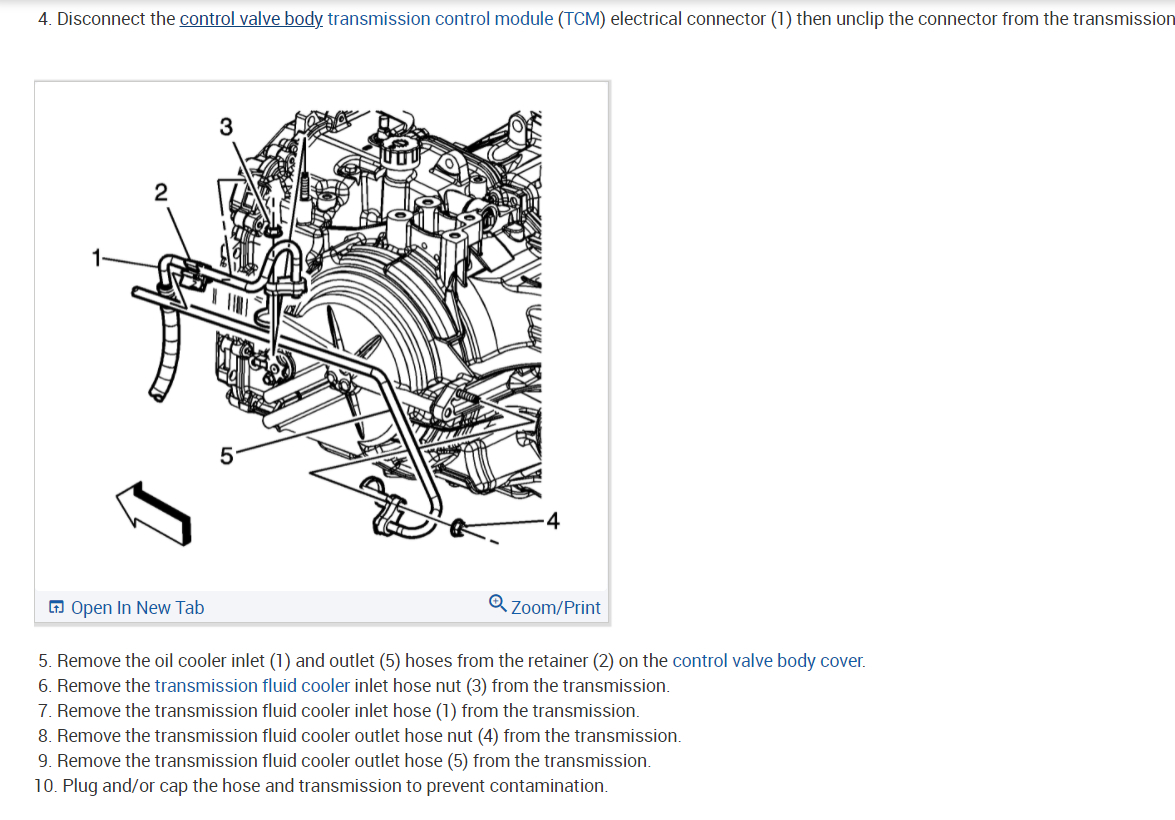 4. Disconnect the control valve body transmission control module (TCM) electrical connector (1) then unclip the connector from the transmission

3
2
1
5
4

Open In New Tab
Zoom/Print

5. Remove the oil cooler inlet (1) and outlet (5) hoses from the retainer (2) on the control valve body cover.
6. Remove the transmission fluid cooler inlet hose nut (3) from the transmission.
7. Remove the transmission fluid cooler inlet hose (1) from the transmission.
8. Remove the transmission fluid cooler outlet hose nut (4) from the transmission.
9. Remove the transmission fluid cooler outlet hose (5) from the transmission.
10. Plug and/or cap the hose and transmission to prevent contamination.