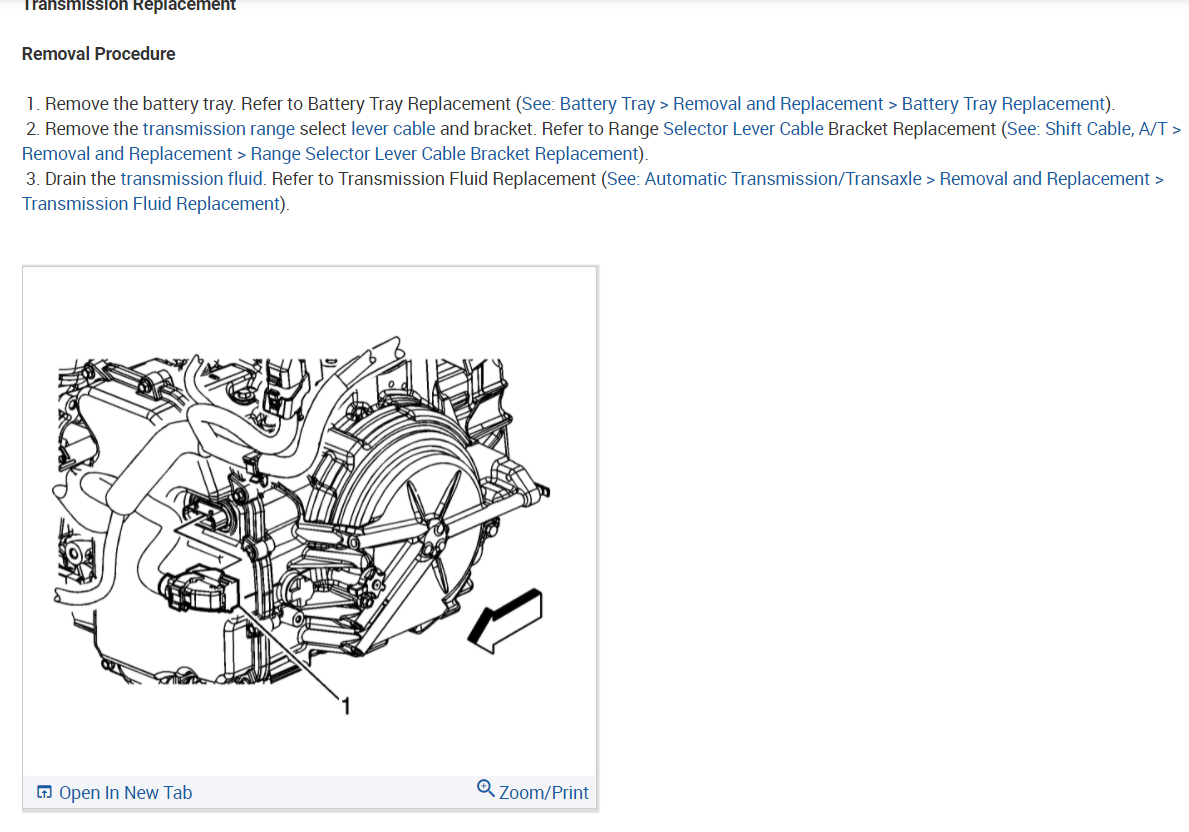 Transmission Replacement

Removal Procedure

1. Remove the battery tray. Refer to Battery Tray Replacement (See: Battery Tray > Removal and Replacement > Battery Tray Replacement).
2. Remove the transmission range select lever cable and bracket. Refer to Range Selector Lever Cable Bracket Replacement (See: Shift Cable, A/T > Removal and Replacement > Range Selector Lever Cable Bracket Replacement).
3. Drain the transmission fluid. Refer to Transmission Fluid Replacement (See: Automatic Transmission/Transaxle > Removal and Replacement > Transmission Fluid Replacement).

1

Open In New Tab

Zoom/Print