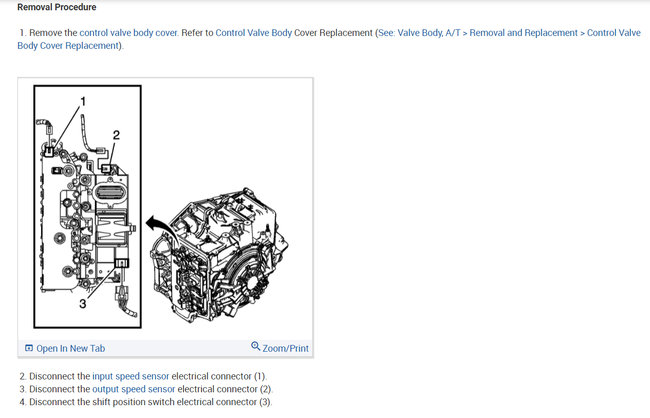 Removal Procedure

1. Remove the control valve body cover. Refer to Control Valve Body Cover Replacement (See: Valve Body, A/T > Removal and Replacement > Control Valve Body Cover Replacement).

1
2
3

Open In New Tab

Zoom/Print

2. Disconnect the input speed sensor electrical connector (1).
3. Disconnect the output speed sensor electrical connector (2).
4. Disconnect the shift position switch electrical connector (3).