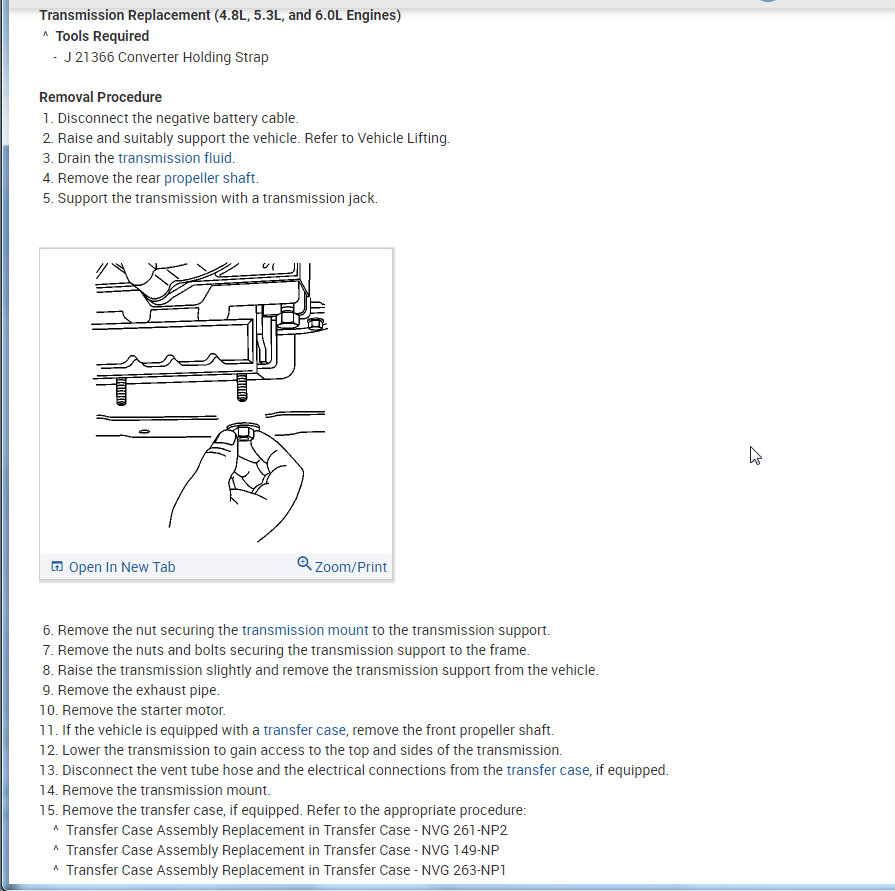 Transmission Replacement (4.8L, 5.3L, and 6.0L Engines)
^ Tools Required
- J 21366 Converter Holding Strap

Removal Procedure
1. Disconnect the negative battery cable.
2. Raise and suitably support the vehicle. Refer to Vehicle Lifting.
3. Drain the transmission fluid.
4. Remove the rear propeller shaft.
5. Support the transmission with a transmission jack.

Open In New Tab
Zoom/Print

6. Remove the nut securing the transmission mount to the transmission support.
7. Remove the nuts and bolts securing the transmission support to the frame.
8. Raise the transmission slightly and remove the transmission support from the vehicle.
9. Remove the exhaust pipe.
10. Remove the starter motor.
11. If the vehicle is equipped with a transfer case, remove the front propeller shaft.
12. Lower the transmission to gain access to the top and sides of the transmission.
13. Disconnect the vent tube hose and the electrical connections from the transfer case, if equipped.
14. Remove the transmission mount.
15. Remove the transfer case, if equipped. Refer to the appropriate procedure:
^ Transfer Case Assembly Replacement in Transfer Case - NVG 261-NP2
^ Transfer Case Assembly Replacement in Transfer Case - NVG 149-NP
^ Transfer Case Assembly Replacement in Transfer Case - NVG 263-NP1