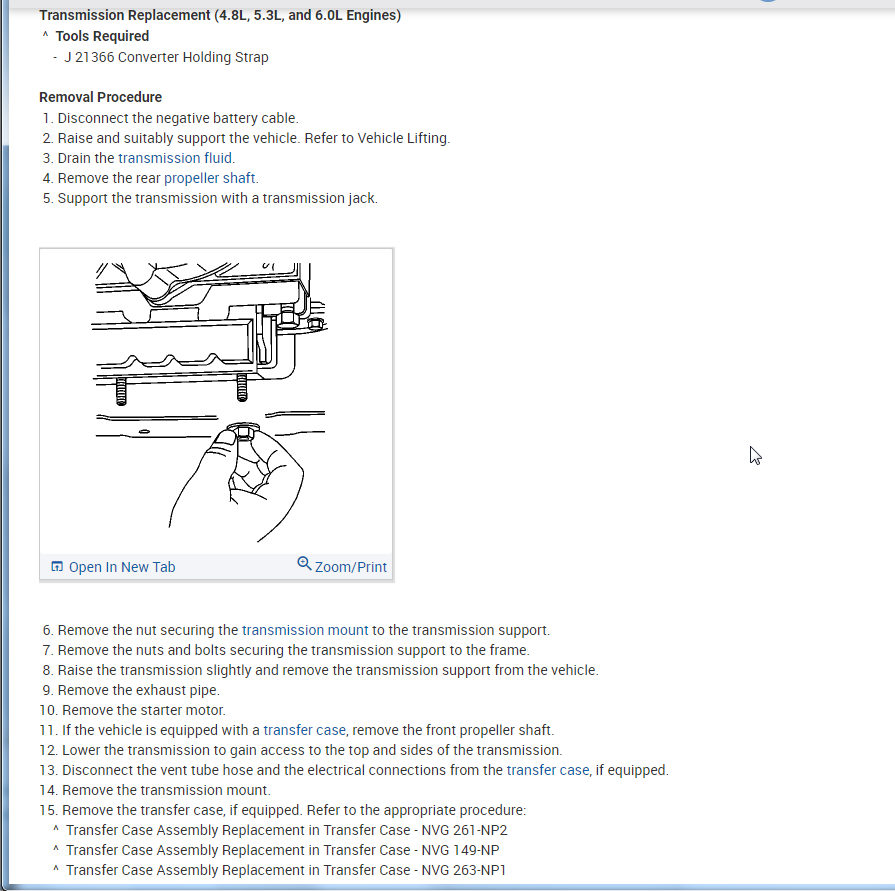 Transmission Replacement (4.8L, 5.3L, and 6.0L Engines)
^ Tools Required
- J 21366 Converter Holding Strap

Removal Procedure
1. Disconnect the negative battery cable.
2. Raise and suitably support the vehicle. Refer to Vehicle Lifting.
3. Drain the transmission fluid.
4. Remove the rear propeller shaft.
5. Support the transmission with a transmission jack.

Open In New Tab
Zoom/Print

6. Remove the nut securing the transmission mount to the transmission support.
7. Remove the nuts and bolts securing the transmission support to the frame.
8. Raise the transmission slightly and remove the transmission support from the vehicle.
9. Remove the exhaust pipe.
10. Remove the starter motor.
11. If the vehicle is equipped with a transfer case, remove the front propeller shaft.
12. Lower the transmission to gain access to the top and sides of the transmission.
13. Disconnect the vent tube hose and the electrical connections from the transfer case, if equipped.
14. Remove the transmission mount.
15. Remove the transfer case, if equipped. Refer to the appropriate procedure:
^ Transfer Case Assembly Replacement in Transfer Case - NVG 261-NP2
^ Transfer Case Assembly Replacement in Transfer Case - NVG 149-NP
^ Transfer Case Assembly Replacement in Transfer Case - NVG 263-NP1