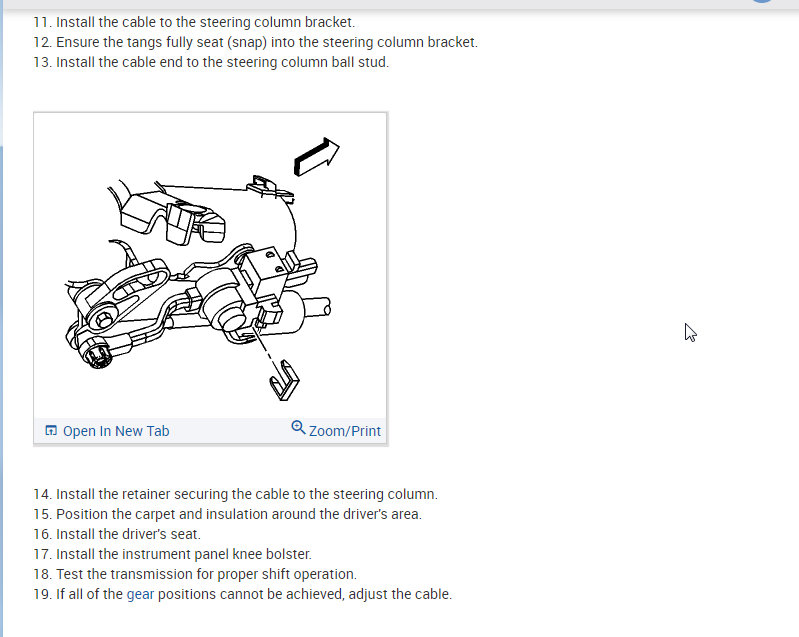 11. Install the cable to the steering column bracket.
12. Ensure the tangs fully seat (snap) into the steering column bracket.
13. Install the cable end to the steering column ball stud.

Open In New Tab
Zoom/Print

14. Install the retainer securing the cable to the steering column.
15. Position the carpet and insulation around the driver's area.
16. Install the driver's seat.
17. Install the instrument panel knee bolster.
18. Test the transmission for proper shift operation.
19. If all of the gear positions cannot be achieved, adjust the cable.