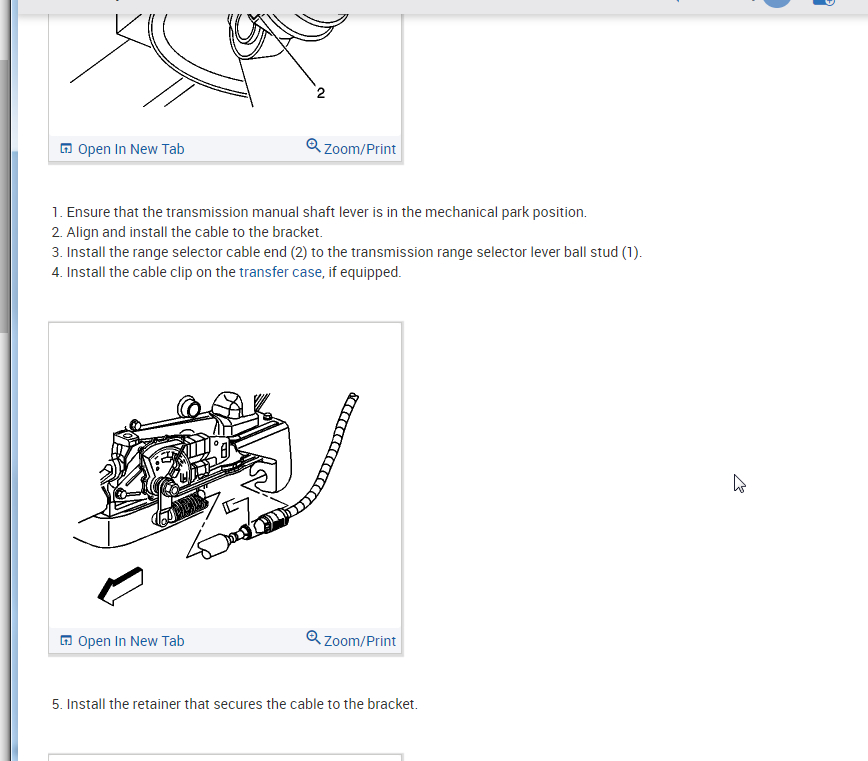 2

Open In New Tab
Zoom/Print

1. Ensure that the transmission manual shaft lever is in the mechanical park position.
2. Align and install the cable to the bracket.
3. Install the range selector cable end (2) to the transmission range selector lever ball stud (1).
4. Install the cable clip on the transfer case, if equipped.

Open In New Tab
Zoom/Print

5. Install the retainer that secures the cable to the bracket.