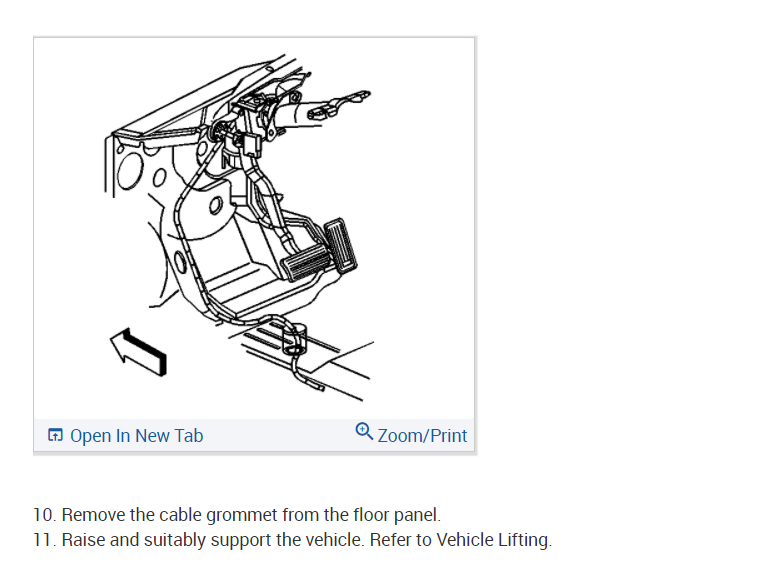 Open In New Tab
Zoom/Print

10. Remove the cable grommet from the floor panel.
11. Raise and suitably support the vehicle. Refer to Vehicle Lifting.