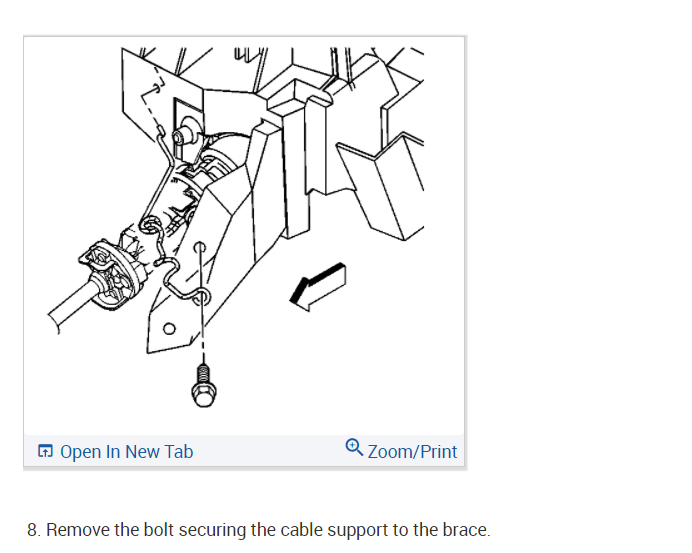 Open In New Tab

Zoom/Print

8. Remove the bolt securing the cable support to the brace.