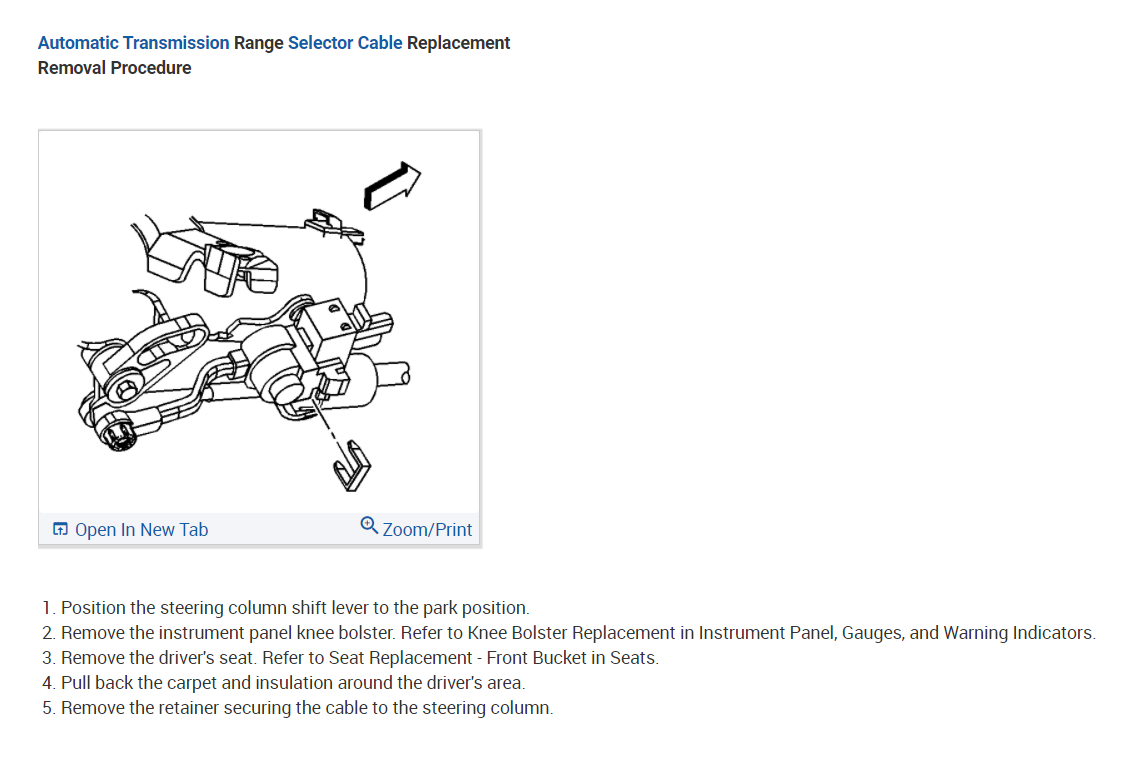 Automatic Transmission Range Selector Cable Replacement
Removal Procedure

Open In New Tab
Zoom/Print

1. Position the steering column shift lever to the park position.
2. Remove the instrument panel knee bolster. Refer to Knee Bolster Replacement in Instrument Panel, Gauges, and Warning Indicators.
3. Remove the driver's seat. Refer to Seat Replacement - Front Bucket in Seats.
4. Pull back the carpet and insulation around the driver's area.
5. Remove the retainer securing the cable to the steering column.