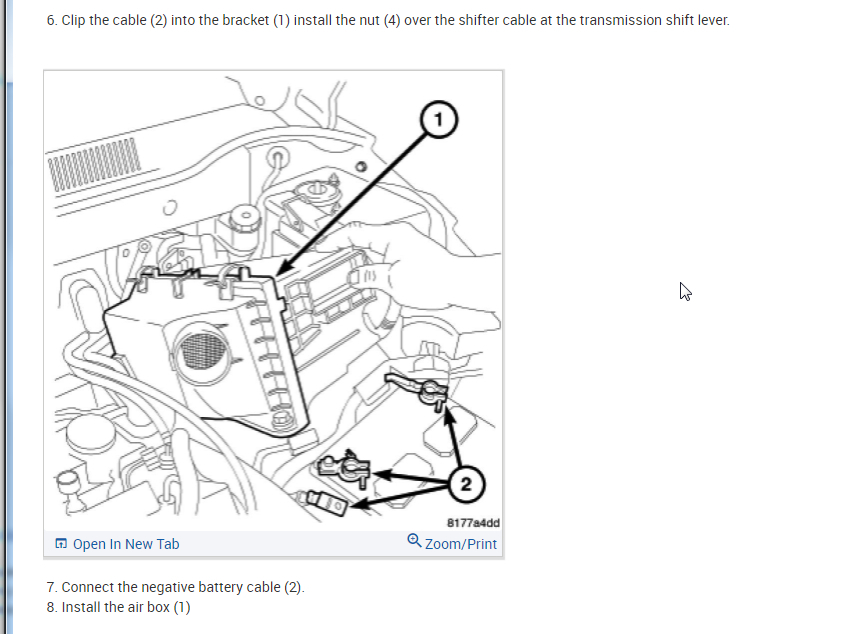 6. Clip the cable (2) into the bracket (1) install the nut (4) over the shifter cable at the transmission shift lever.

1

2

8177a4dd

Open In New Tab

Zoom/Print

7. Connect the negative battery cable (2).
8. Install the air box (1)