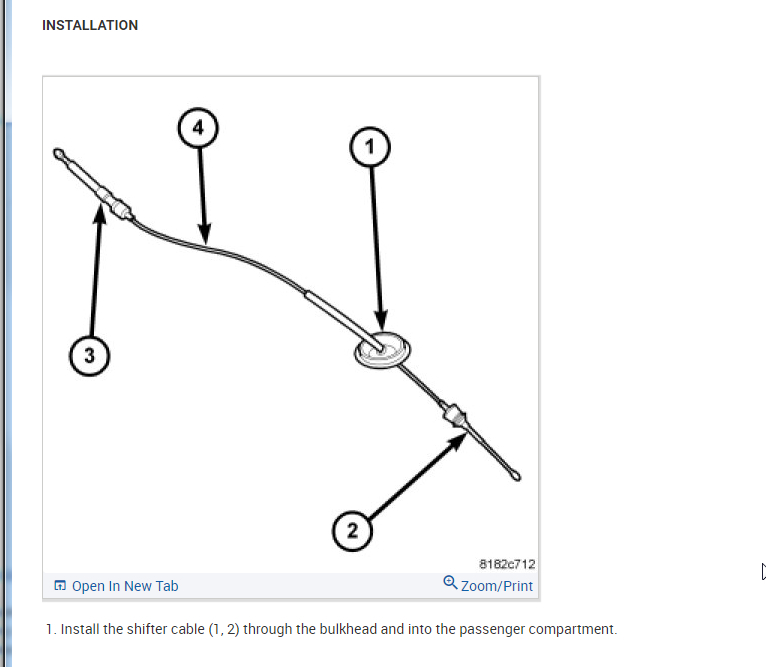 INSTALLATION

4
1
3
2
8182c712

Open In New Tab
Zoom/Print

1. Install the shifter cable (1, 2) through the bulkhead and into the passenger compartment.