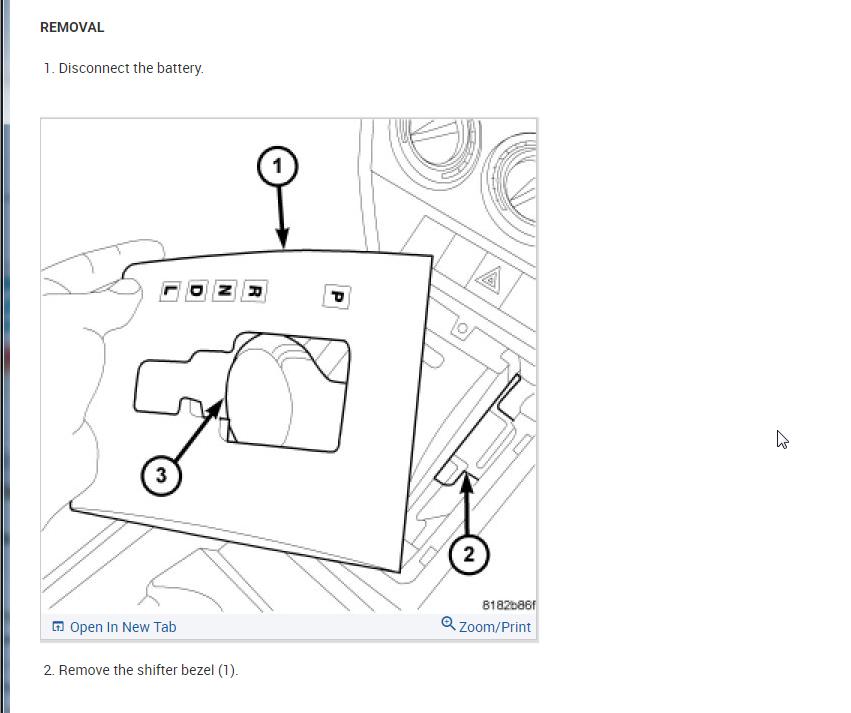 REMOVAL

1. Disconnect the battery.

1

L D N R P

3

2

8182b86f

Open In New Tab

Zoom/Print

2. Remove the shifter bezel (1).