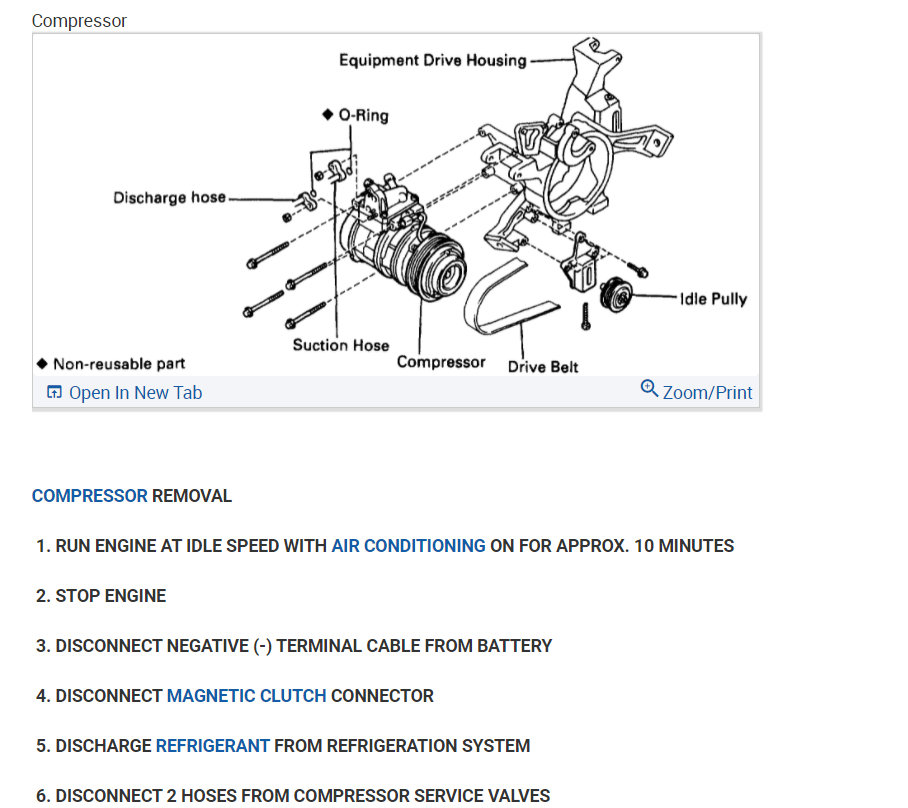 Compressor

Equipment Drive Housing

◆ O-Ring

Discharge hose

Idle Pully

Suction Hose

Compressor

Drive Belt

◆ Non-reusable part

Open In New Tab

Zoom/Print

COMPRESSOR REMOVAL

1. RUN ENGINE AT IDLE SPEED WITH AIR CONDITIONING ON FOR APPROX. 10 MINUTES

2. STOP ENGINE

3. DISCONNECT NEGATIVE (-) TERMINAL CABLE FROM BATTERY

4. DISCONNECT MAGNETIC CLUTCH CONNECTOR

5. DISCHARGE REFRIGERANT FROM REFRIGERATION SYSTEM

6. DISCONNECT 2 HOSES FROM COMPRESSOR SERVICE VALVES