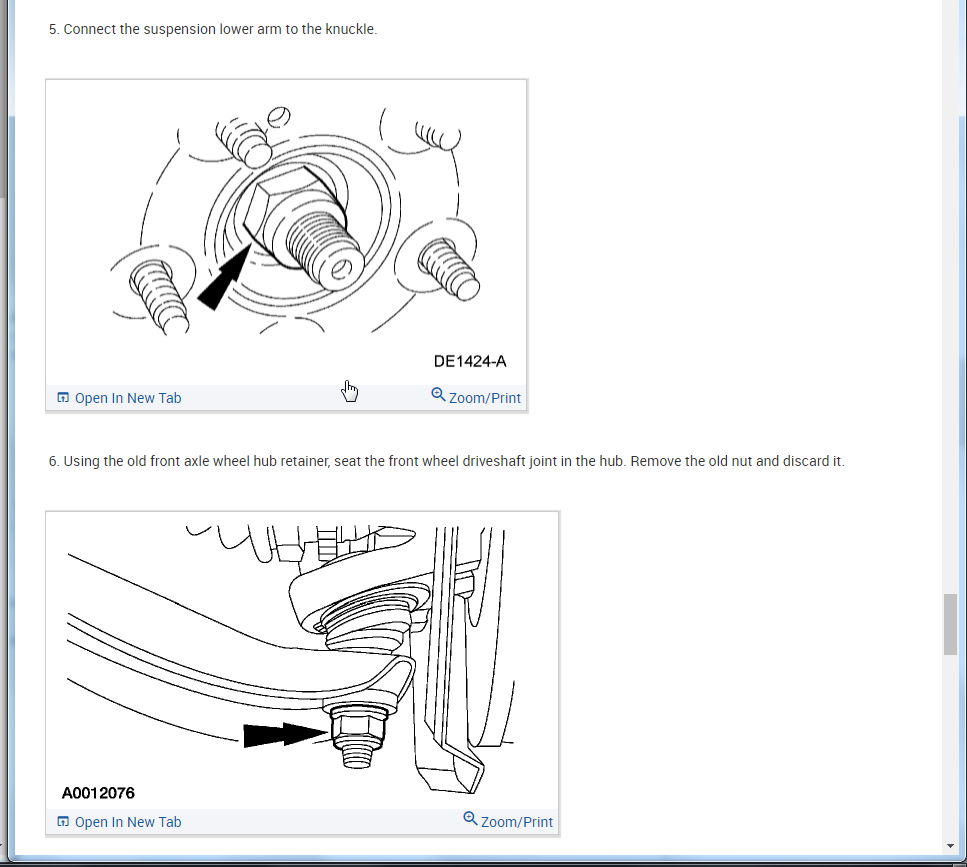 5. Connect the suspension lower arm to the knuckle.

DE1424-A

Open In New Tab

Zoom/Print

6. Using the old front axle wheel hub retainer, seat the front wheel driveshaft joint in the hub. Remove the old nut and discard it.

A0012076

Open In New Tab

Zoom/Print