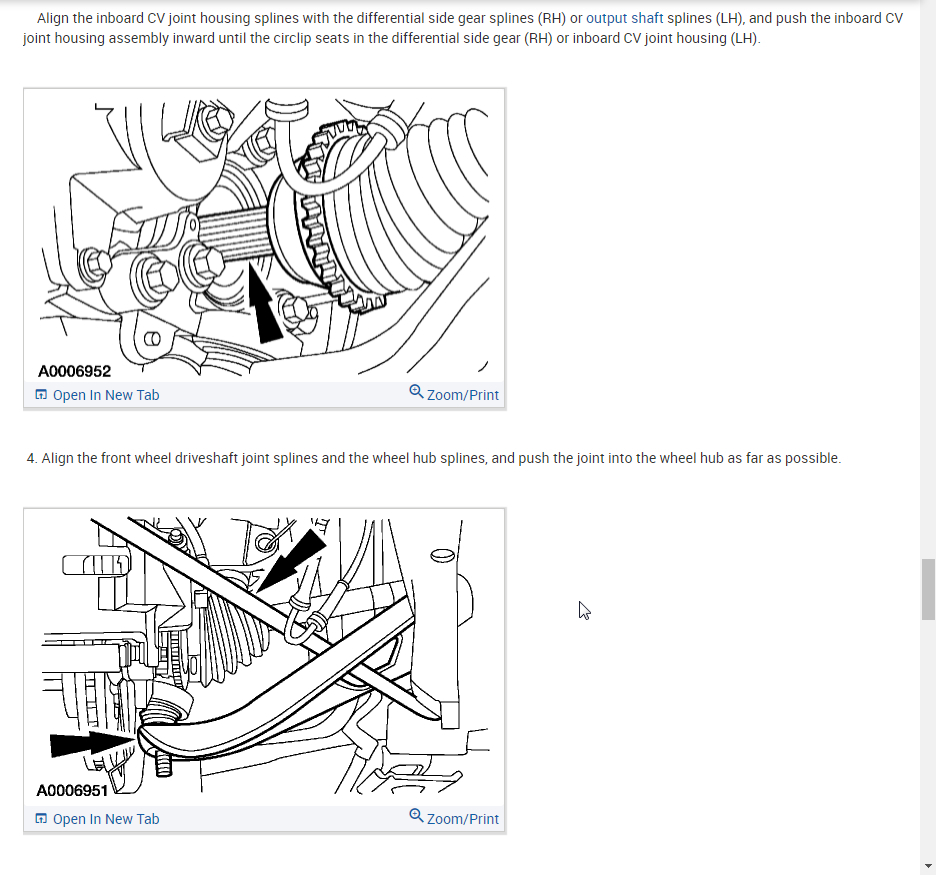 Align the inboard CV joint housing splines with the differential side gear splines (RH) or output shaft splines (LH), and push the inboard CV joint housing assembly inward until the circlip seats in the differential side gear (RH) or inboard CV joint housing (LH).

A0006952

Open In New Tab

Zoom/Print

4. Align the front wheel driveshaft joint splines and the wheel hub splines, and push the joint into the wheel hub as far as possible.

A0006951

Open In New Tab

Zoom/Print