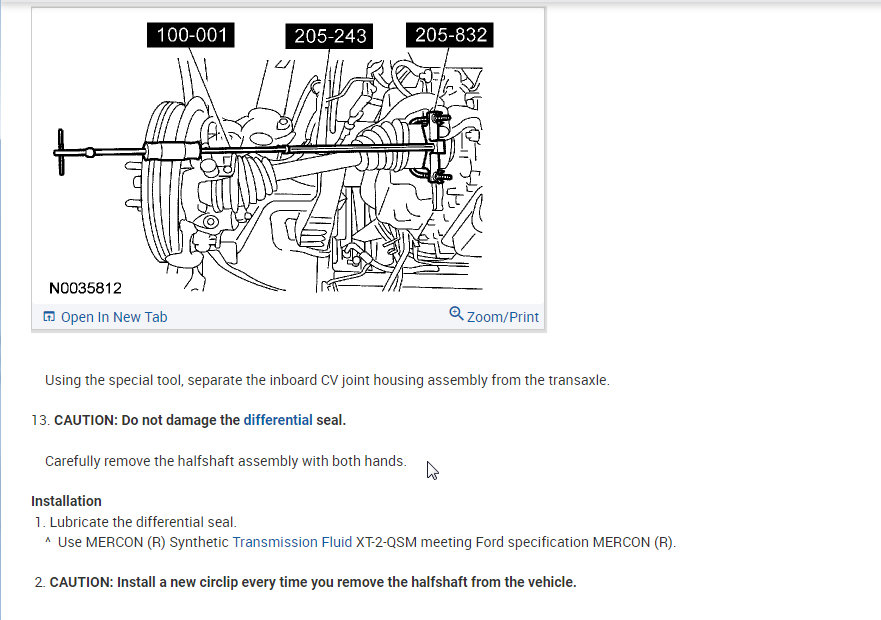 100-001
205-243
205-832
N0035812

Open In New Tab
Zoom/Print

Using the special tool, separate the inboard CV joint housing assembly from the transaxle.

13. CAUTION: Do not damage the differential seal.

Carefully remove the halfshaft assembly with both hands.

Installation
1. Lubricate the differential seal.
^ Use MERCON (R) Synthetic Transmission Fluid XT-2-QSM meeting Ford specification MERCON (R).

2. CAUTION: Install a new circlip every time you remove the halfshaft from the vehicle.