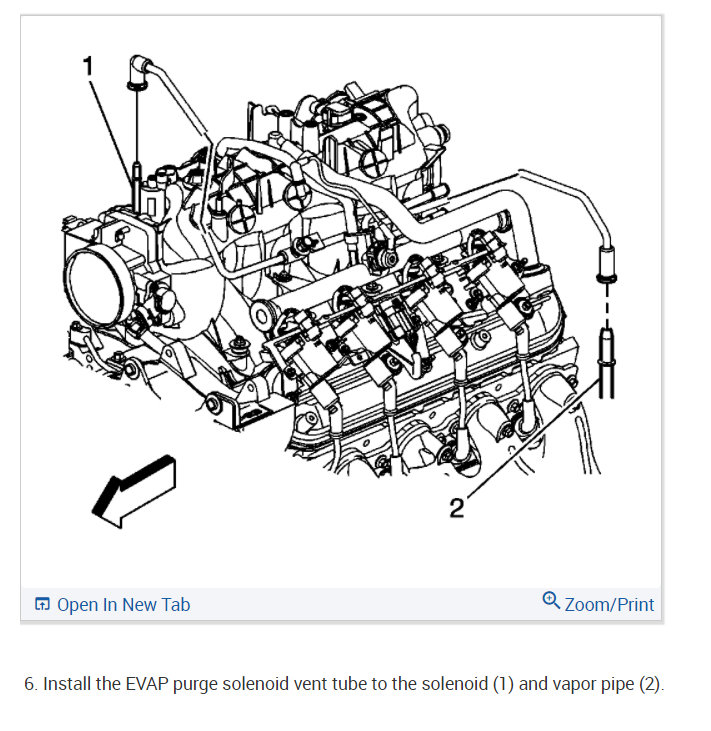 1

2

Open In New Tab

Zoom/Print

6. Install the EVAP purge solenoid vent tube to the solenoid (1) and vapor pipe (2).