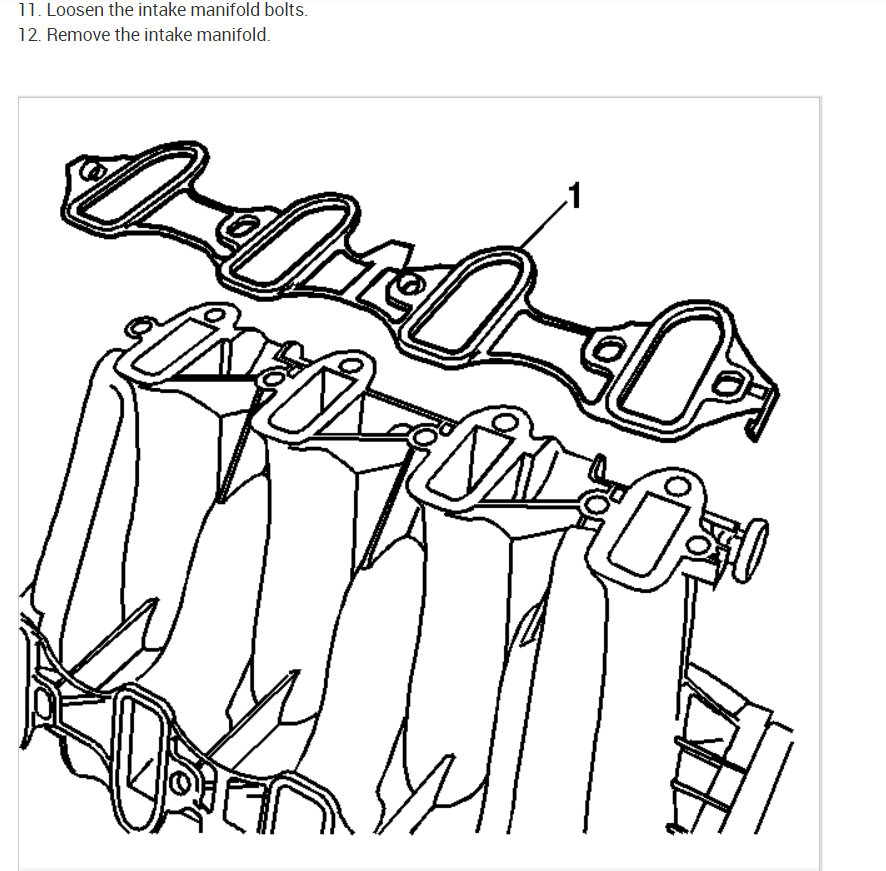 11. Loosen the intake manifold bolts.
12. Remove the intake manifold.

1