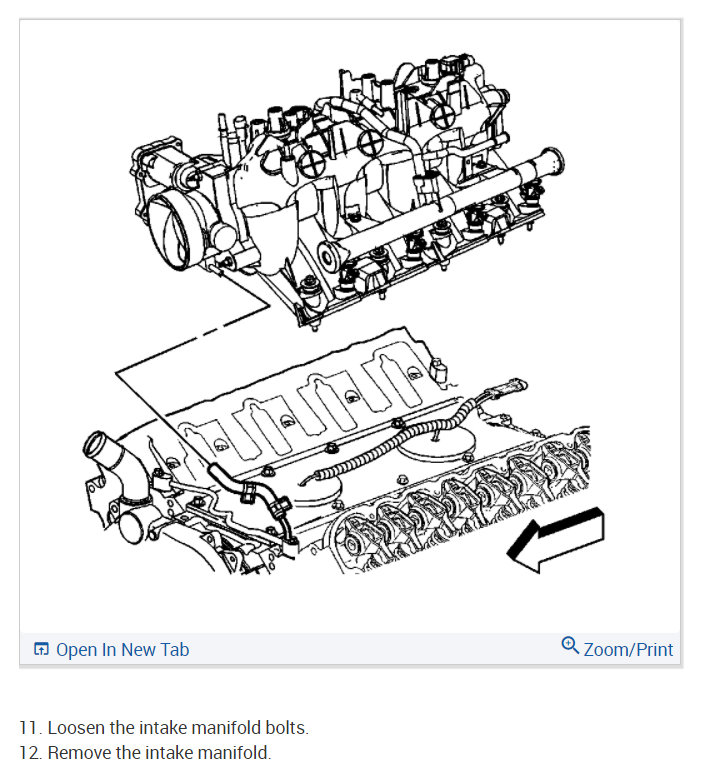 Open In New Tab

Zoom/Print

11. Loosen the intake manifold bolts.
12. Remove the intake manifold.