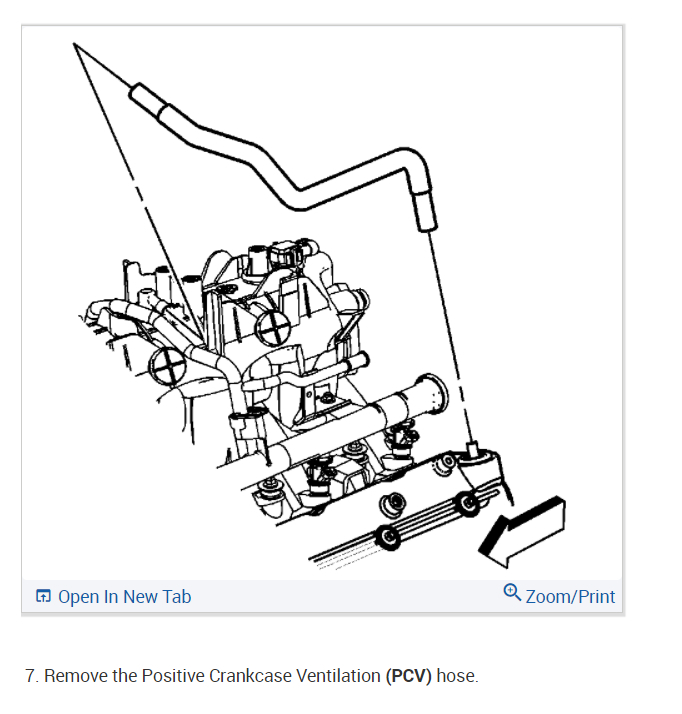 Open In New Tab

Zoom/Print

7. Remove the Positive Crankcase Ventilation (PCV) hose.