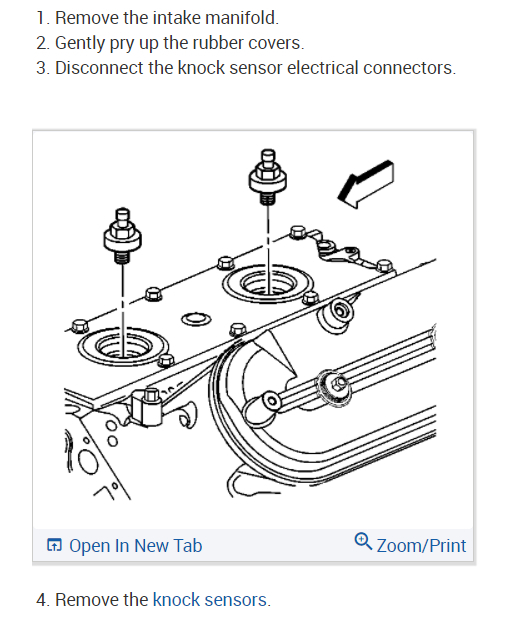 1. Remove the intake manifold.
2. Gently pry up the rubber covers.
3. Disconnect the knock sensor electrical connectors.

Open In New Tab
Zoom/Print

4. Remove the knock sensors.