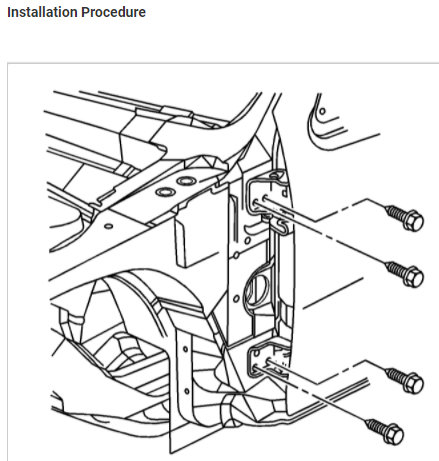 Installation Procedure