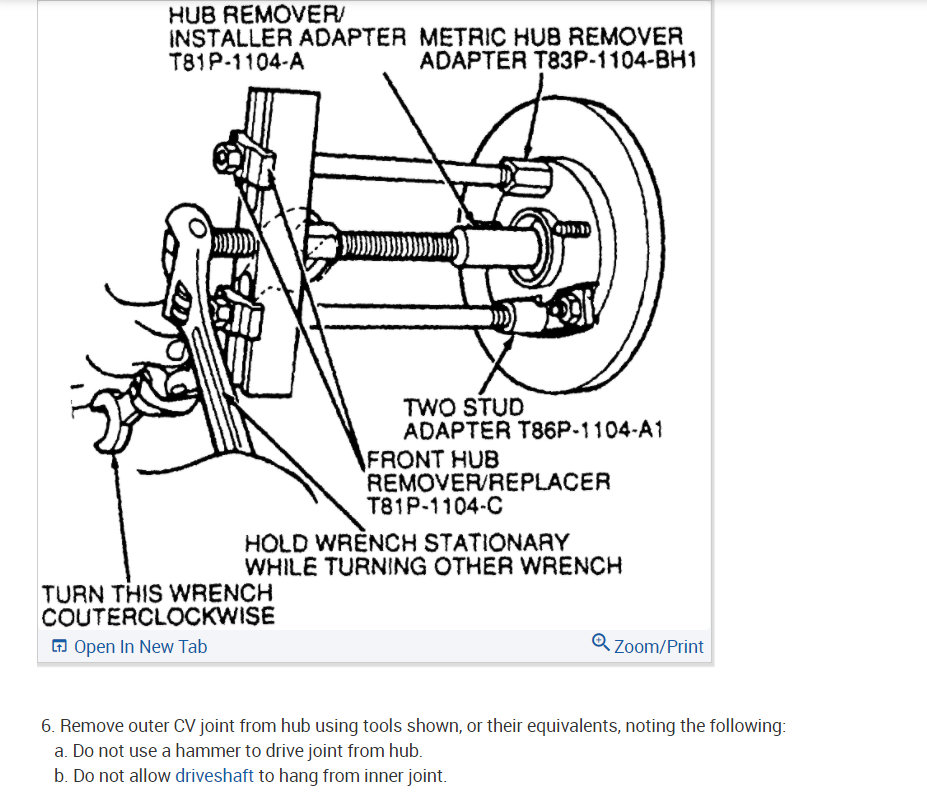 HUB REMOVER/
INSTALLER ADAPTER
T81P-1104-A

METRIC HUB REMOVER
ADAPTER T83P-1104-BH1

TWO STUD
ADAPTER T86P-1104-A1

FRONT HUB
REMOVER/REPLACER
T81P-1104-C

HOLD WRENCH STATIONARY
WHILE TURNING OTHER WRENCH

TURN THIS WRENCH
COUTERCLOCKWISE

Open In New Tab

Zoom/Print

6. Remove outer CV joint from hub using tools shown, or their equivalents, noting the following:
a. Do not use a hammer to drive joint from hub.
b. Do not allow driveshaft to hang from inner joint.